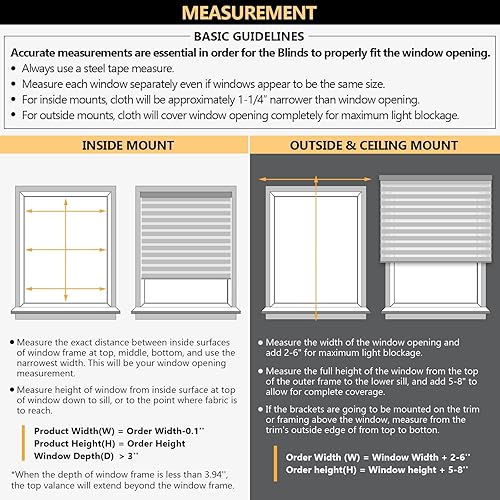 MEASUREMENT

BASIC GUIDELINES

Accurate measurements are essential in order for the Blinds to properly fit the window opening.

• Always use a steel tape measure.
• Measure each window separately even if windows appear to be the same size.
• For inside mounts, cloth will be approximately 1-1/4" narrower than window opening.
• For outside mounts, cloth will cover window opening completely for maximum light blockage.

INSIDE MOUNT

• Measure the exact distance between inside surfaces of window frame at top, middle, bottom, and use the narrowest width. This will be your window opening measurement.

• Measure height of window from inside surface at top of window down to sill, or to the point where fabric is to reach.

Product Width(W) = Order Width-0.1''
Product Height(H) = Order Height
Window Depth(D) > 3''

*When the depth of window frame is less than 3.94'', the top valance will extend beyond the window frame.

OUTSIDE & CEILING MOUNT

• Measure the width of the window opening and add 2-6" for maximum light blockage.

• Measure the full height of the window from the top of the outer frame to the lower sill, and add 5-8" to allow for complete coverage.

• If the brackets are going to be mounted on the trim or framing above the window, measure from the trim's outside edge of from top to botton.

Order Width (W) = Window Width + 2-6''
Order height(H) = Window height + 5-8''