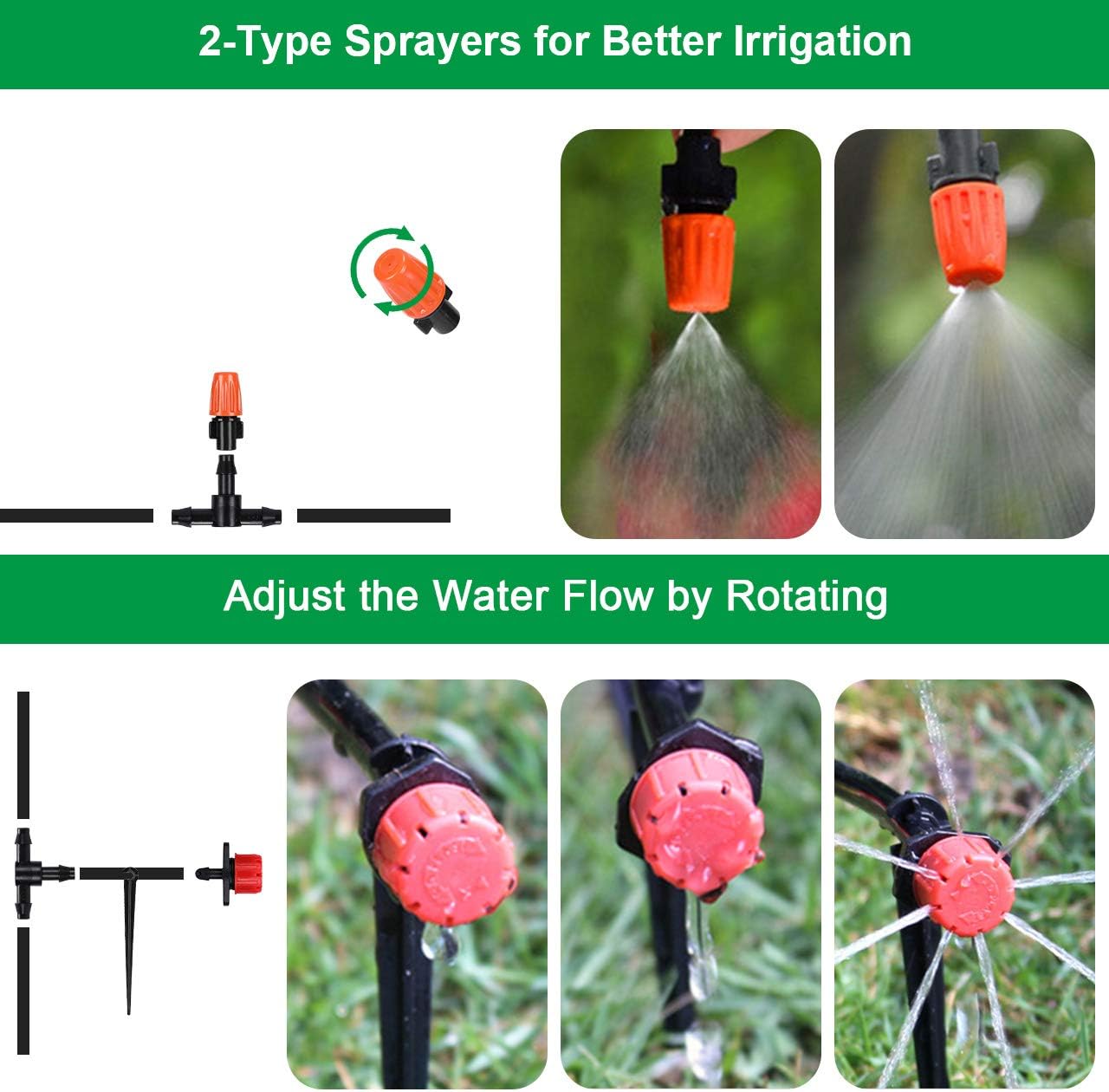 2-Type Sprayers for Better Irrigation

Adjust the Water Flow by Rotating