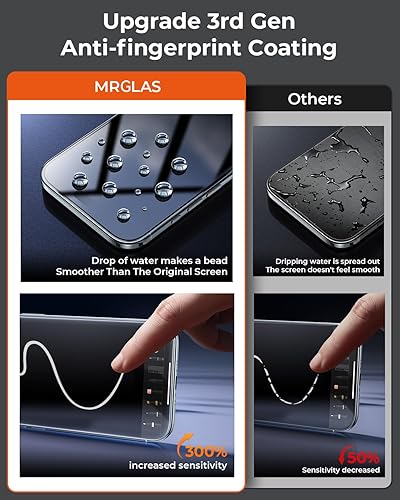 Upgrade 3rd Gen Anti-fingerprint Coating

MRGLAS

Drop of water makes a bead
Smoother Than The Original Screen

300%
increased sensitivity

Others

Dripping water is spread out
The screen doesn't feel smooth

50%
Sensitivity decreased