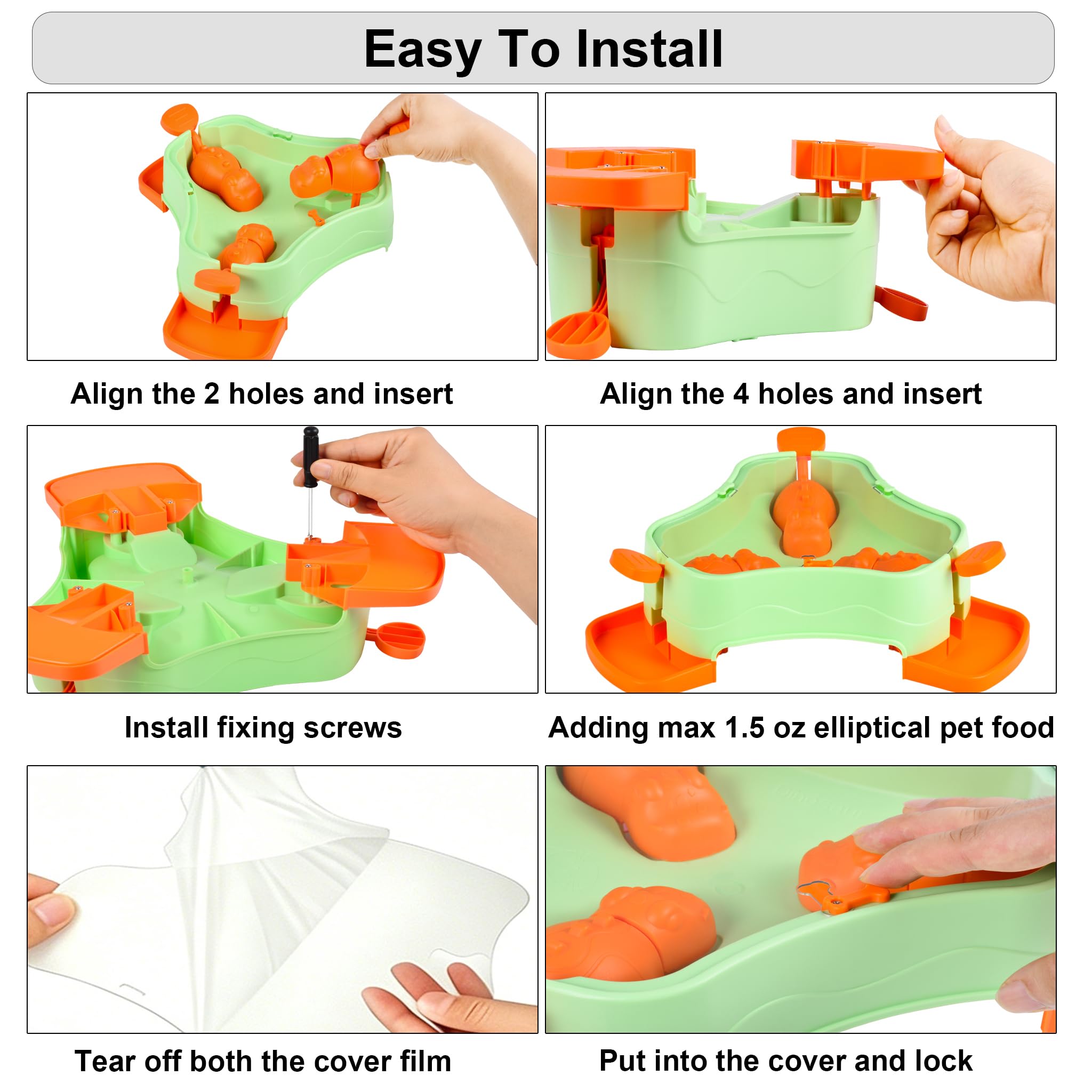 Easy To Install

Align the 2 holes and insert

Align the 4 holes and insert

Install fixing screws

Adding max 1.5 oz elliptical pet food

Tear off both the cover film

Put into the cover and lock