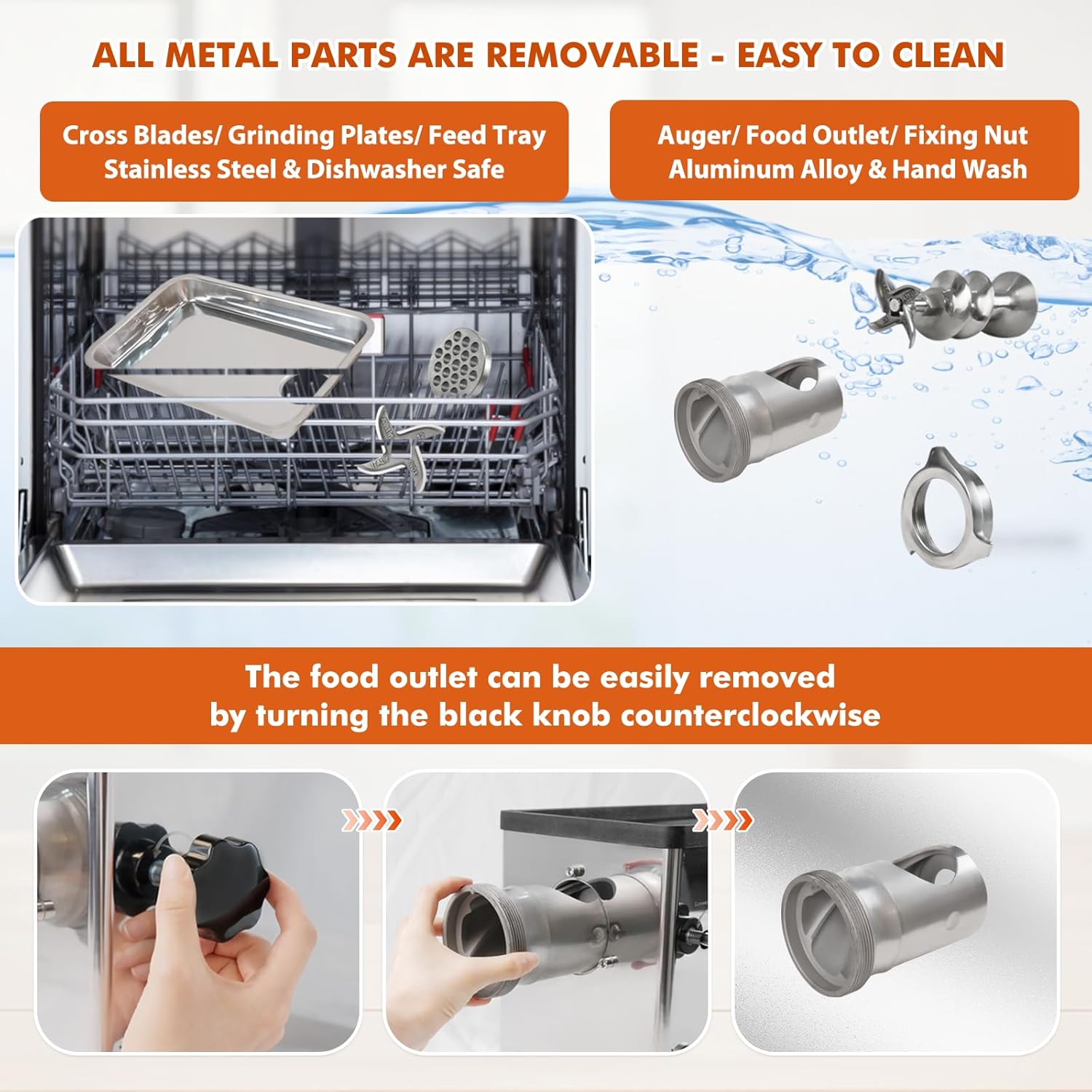 ALL METAL PARTS ARE REMOVABLE - EASY TO CLEAN

Cross Blades/ Grinding Plates/ Feed Tray
Stainless Steel & Dishwasher Safe

Auger/ Food Outlet/ Fixing Nut
Aluminum Alloy & Hand Wash

The food outlet can be easily removed
by turning the black knob counterclockwise