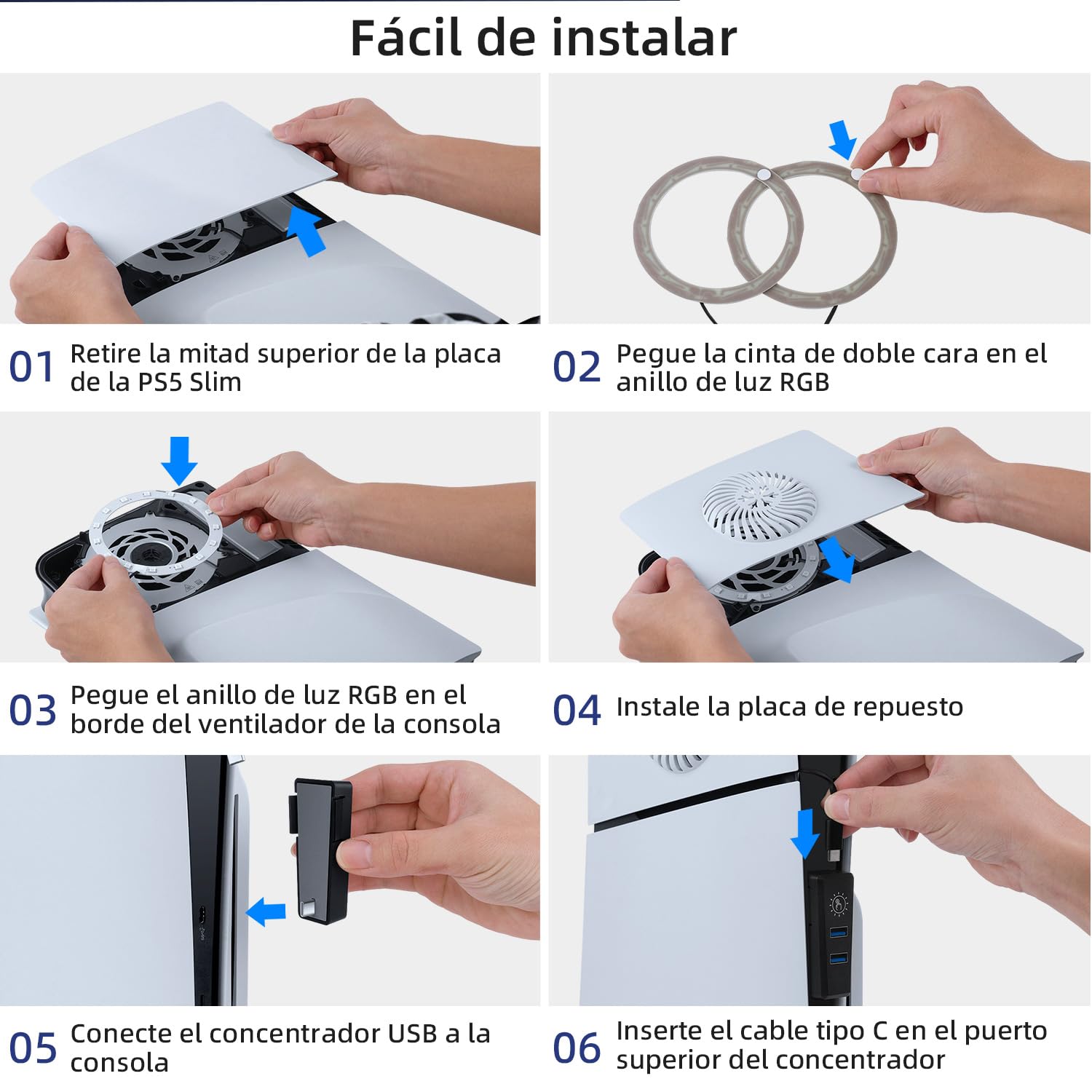 Fácil de instalar

01 Retire la mitad superior de la placa de la PS5 Slim

02 Pegue la cinta de doble cara en el anillo de luz RGB

03 Pegue el anillo de luz RGB en el borde del ventilador de la consola

04 Instale la placa de repuesto

05 Conecte el concentrador USB a la consola

06 Inserte el cable tipo C en el puerto superior del concentrador