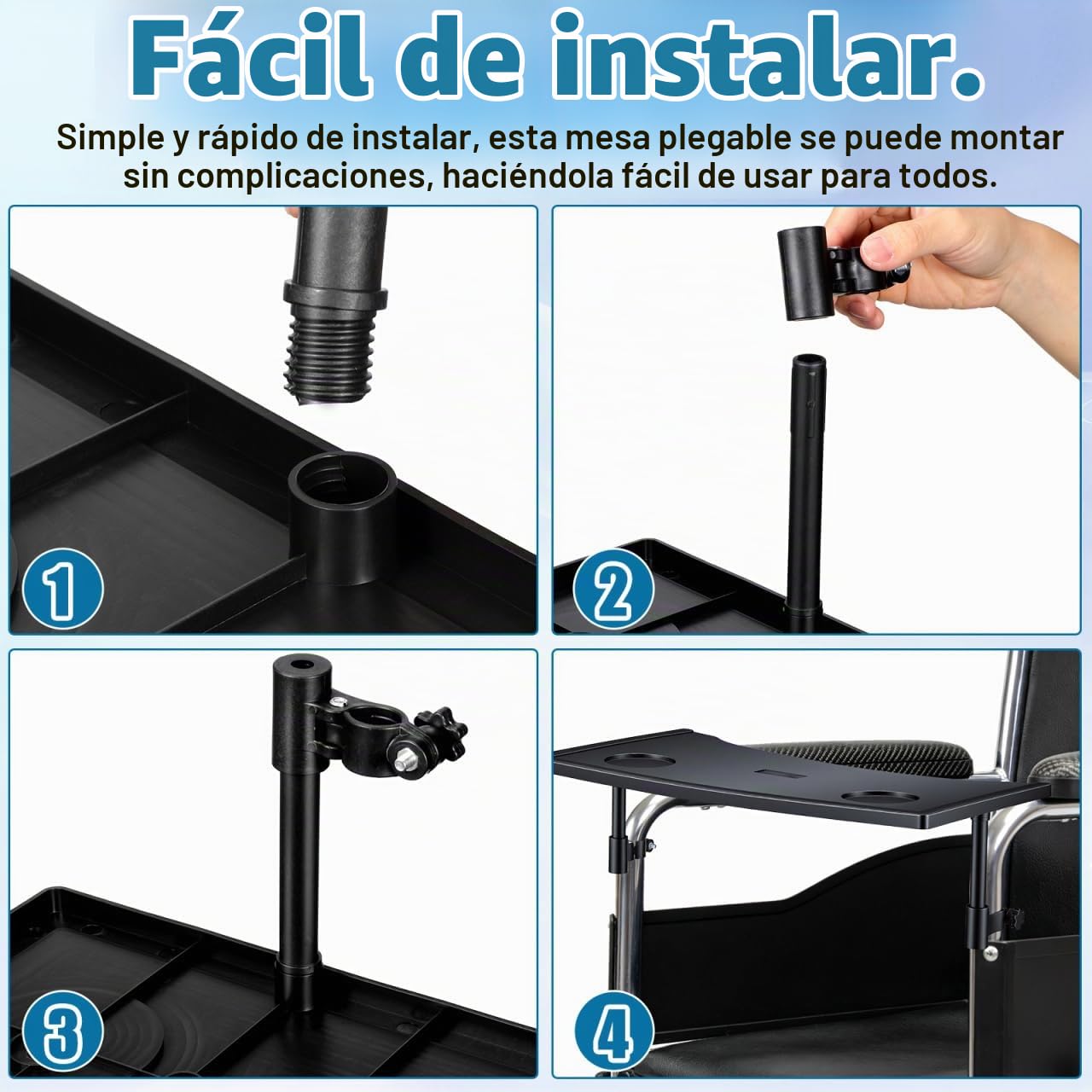 Fácil de instalar.

Simple y rápido de instalar, esta mesa plegable se puede montar sin complicaciones, haciéndola fácil de usar para todos.

1

2

3

4