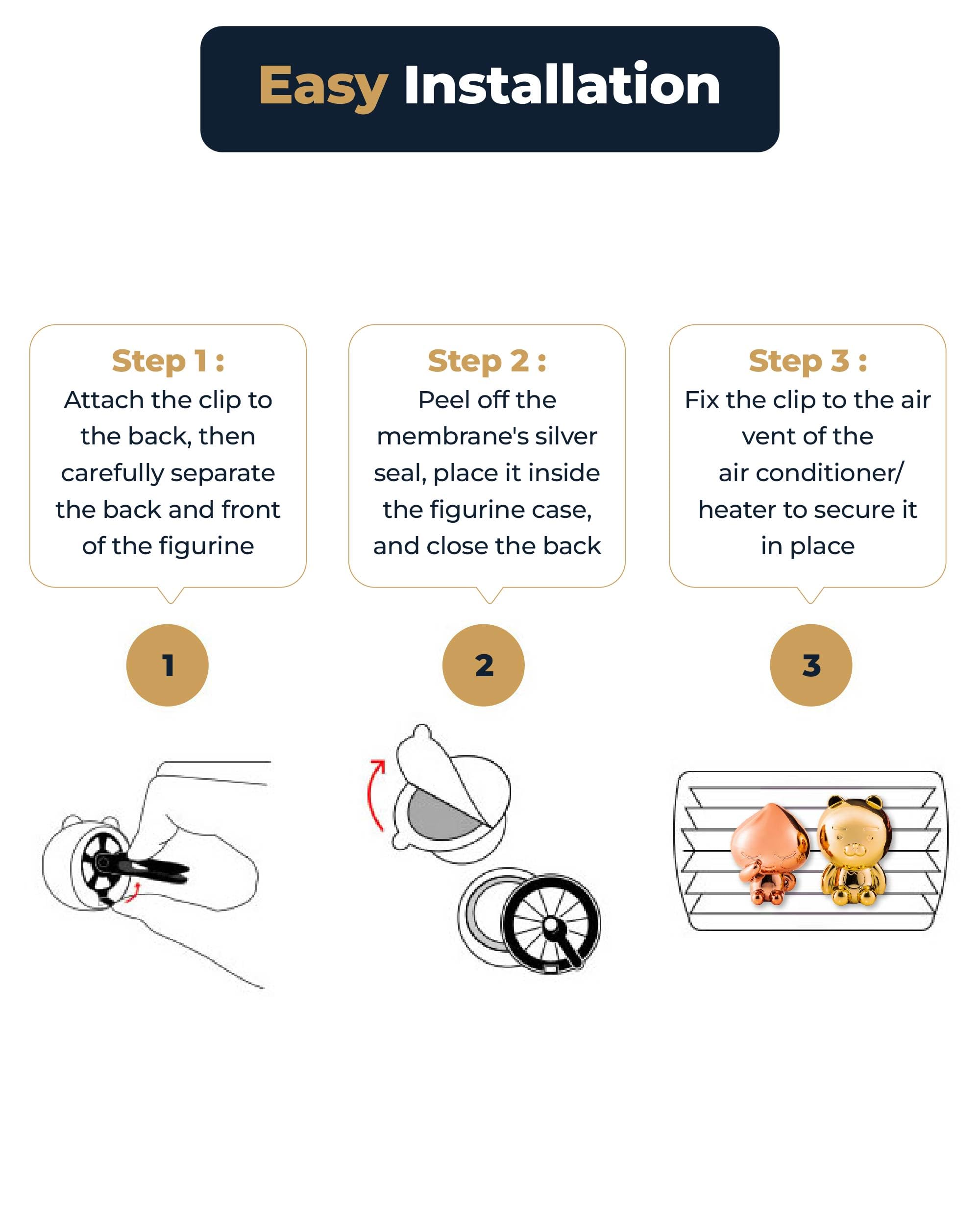 Easy Installation

Step 1 :
Attach the clip to the back, then carefully separate the back and front of the figurine

Step 2 :
Peel off the membrane's silver seal, place it inside the figurine case, and close the back

Step 3 :
Fix the clip to the air vent of the air conditioner/ heater to secure it in place

1

2

3