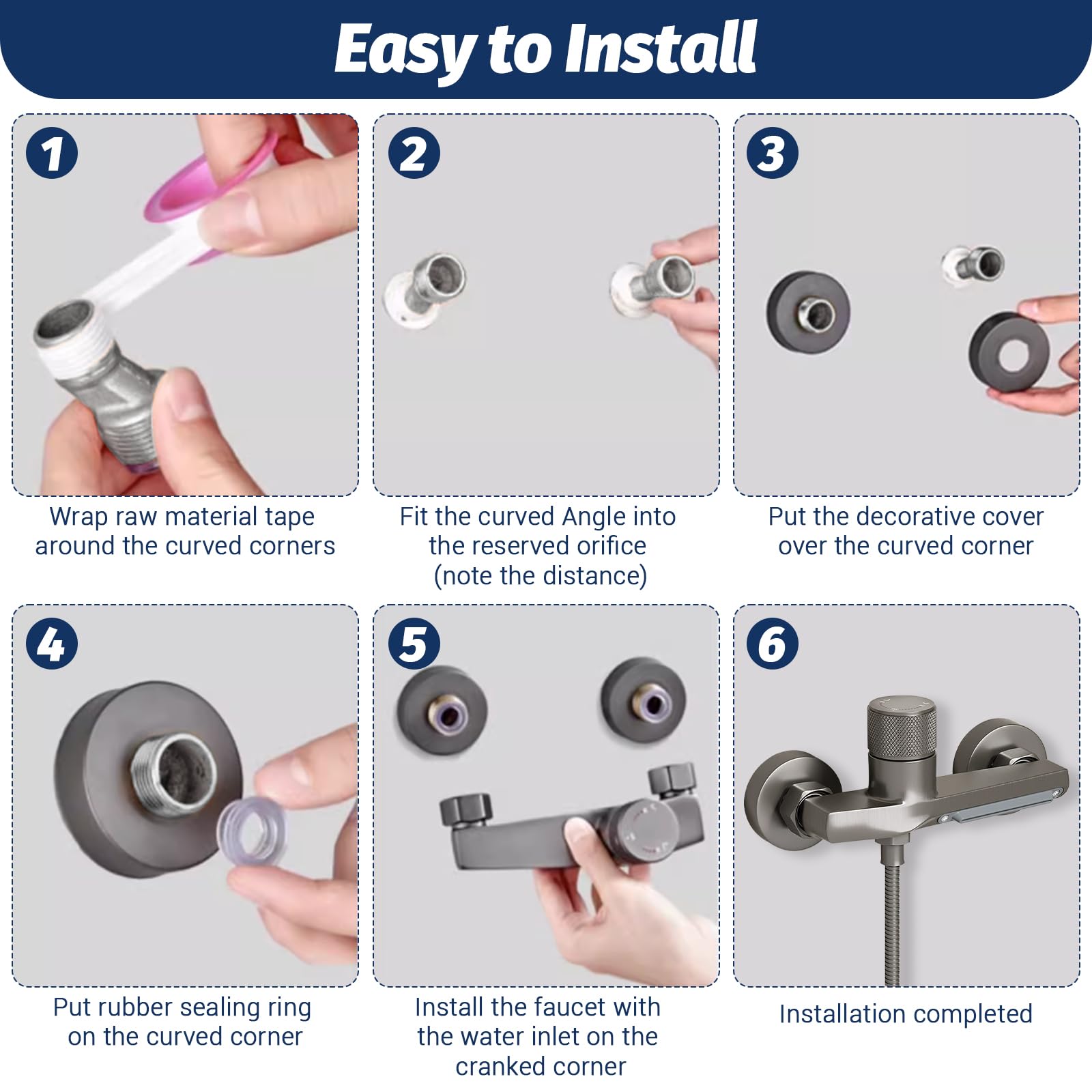 Easy to Install

1

Wrap raw material tape around the curved corners

2

Fit the curved Angle into the reserved orifice (note the distance)

3

Put the decorative cover over the curved corner

4

Put rubber sealing ring on the curved corner

5

Install the faucet with the water inlet on the cranked corner

6

Installation completed