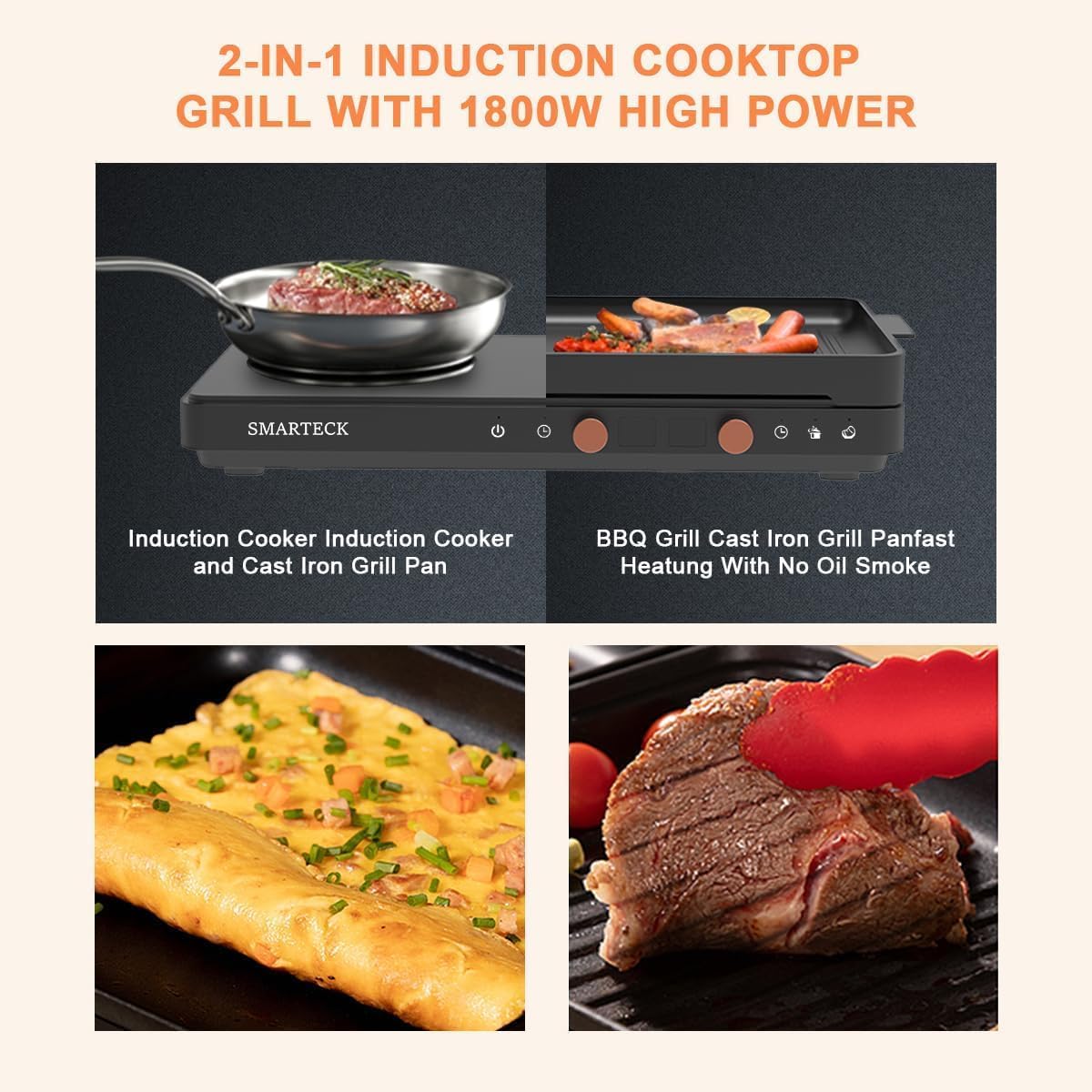 2-IN-1 INDUCTION COOKTOP GRILL WITH 1800W HIGH POWER

SMARTECK

Induction Cooker Induction Cooker and Cast Iron Grill Pan

BBQ Grill Cast Iron Grill Panfast Heatung With No Oil Smoke