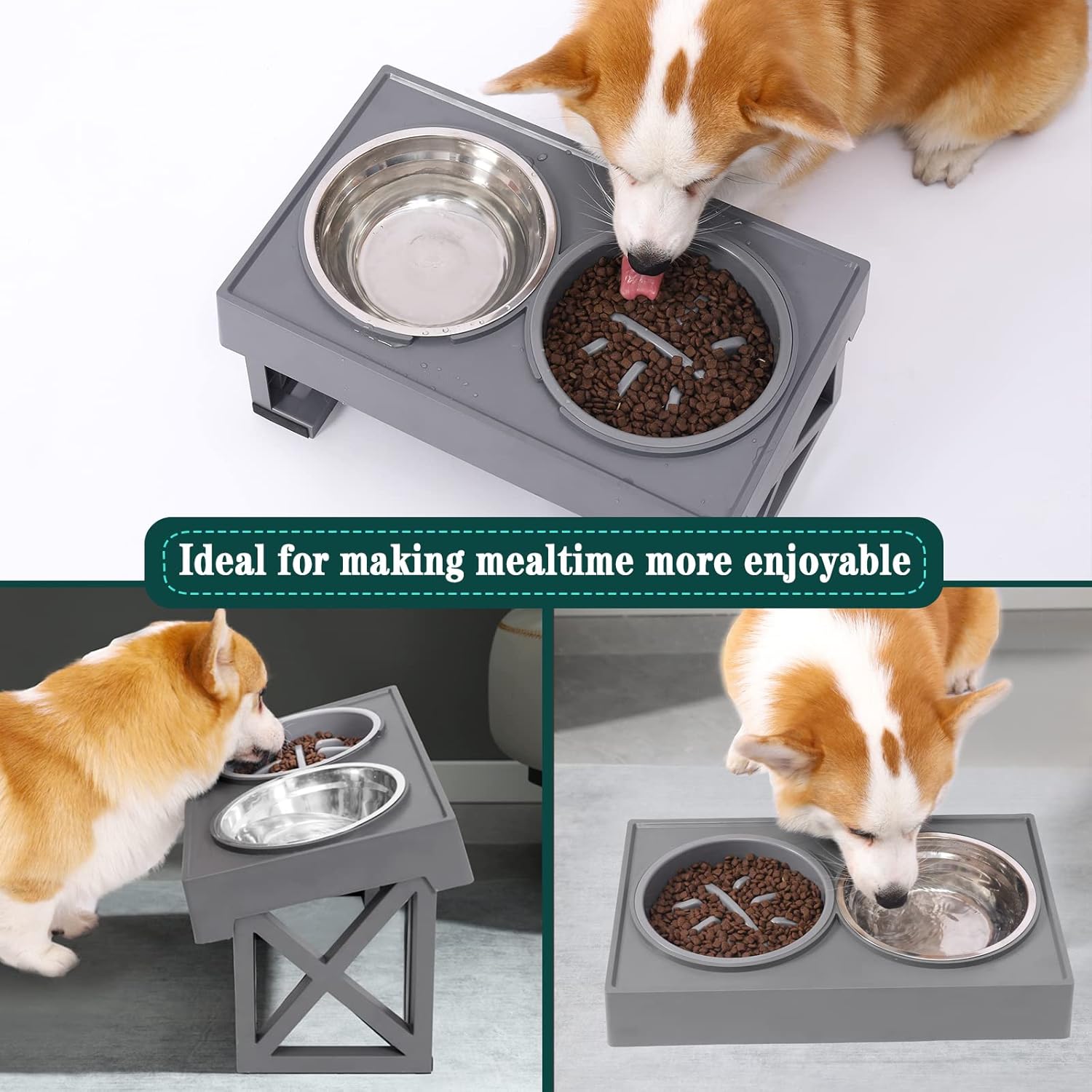 Ideal for making mealtime more enjoyable