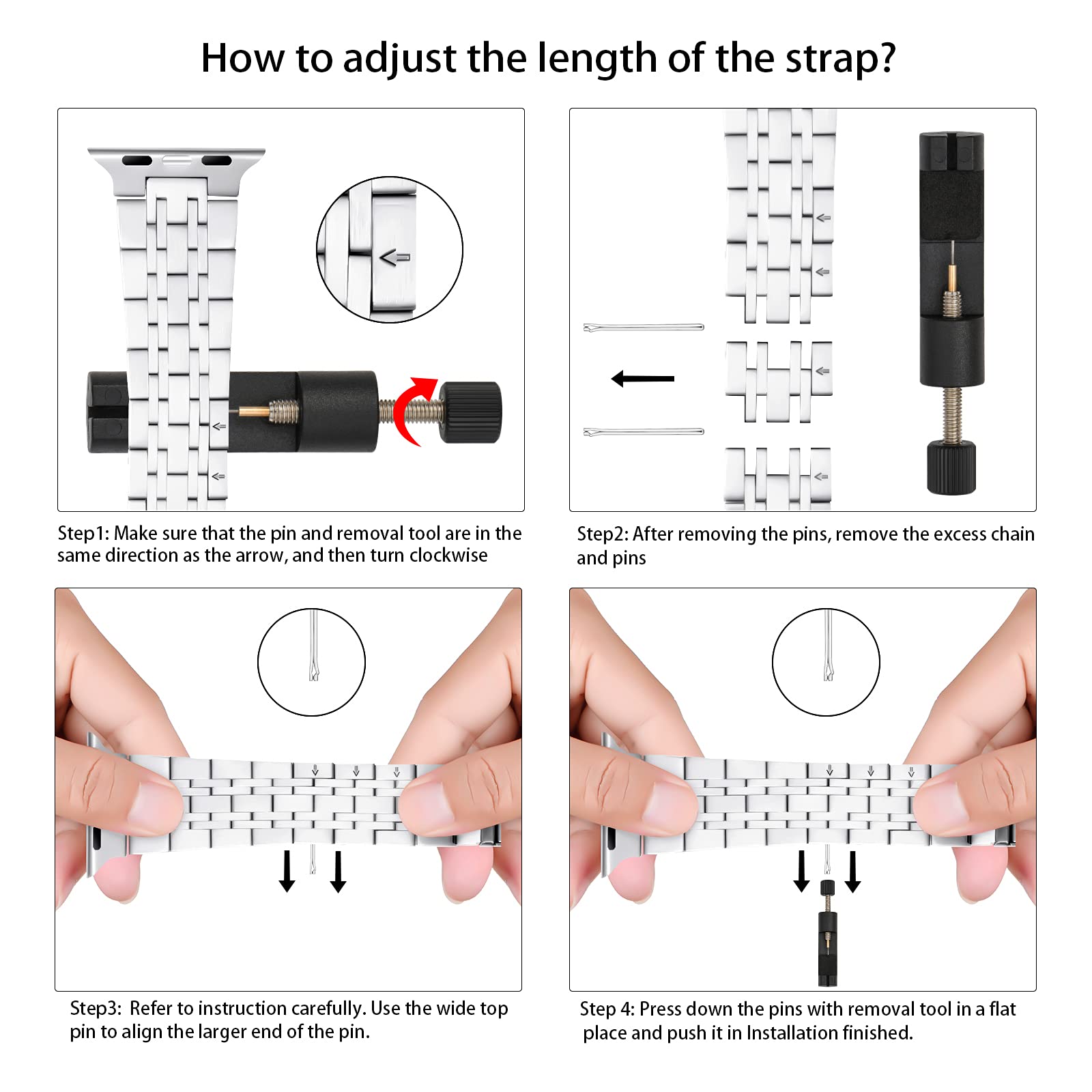 How to adjust the length of the strap?

Step1: Make sure that the pin and removal tool are in the same direction as the arrow, and then turn clockwise

Step2: After removing the pins, remove the excess chain and pins

Step3: Refer to instruction carefully. Use the wide top pin to align the larger end of the pin.

Step 4: Press down the pins with removal tool in a flat place and push it in Installation finished.