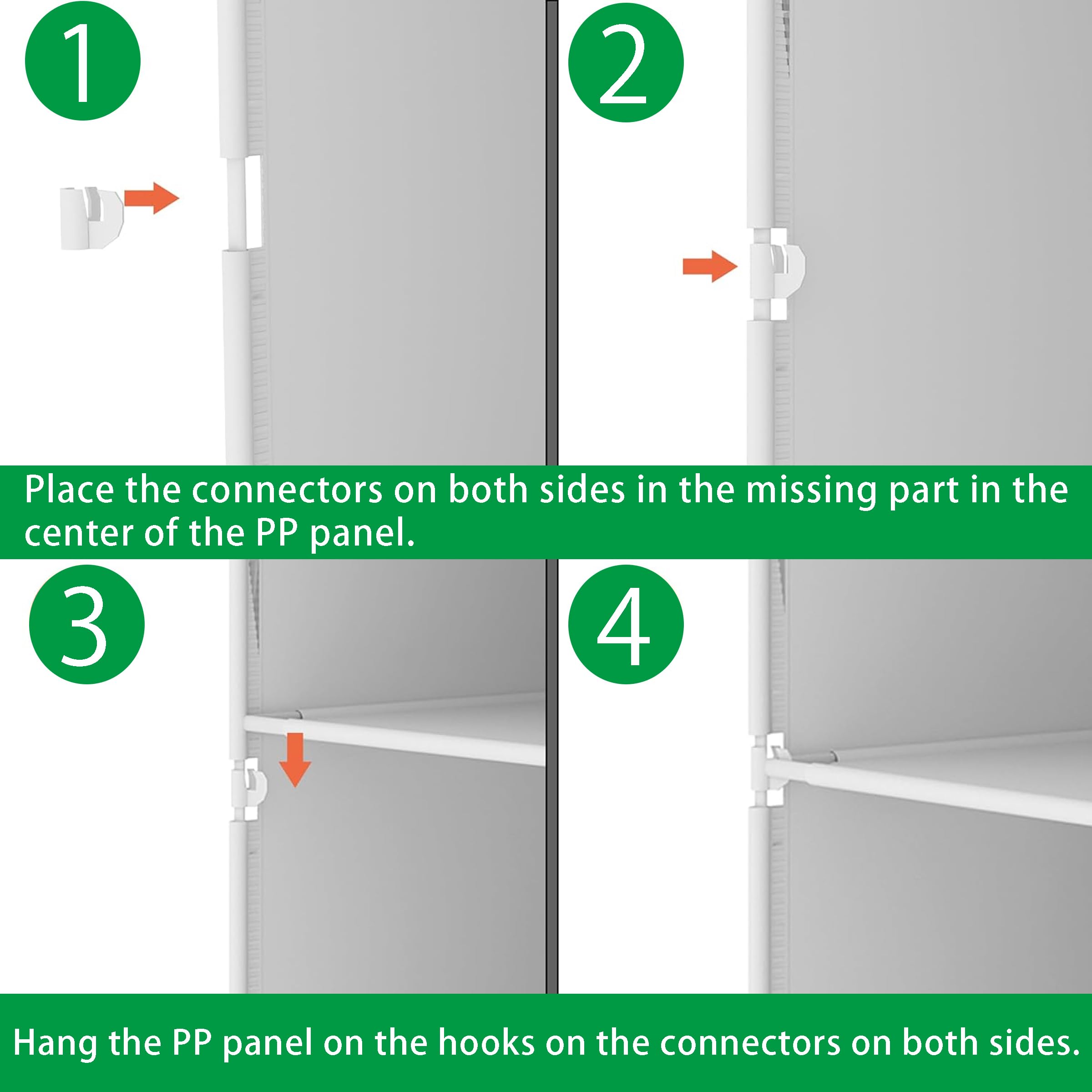 1

2

Place the connectors on both sides in the missing part in the center of the PP panel.

3

4

Hang the PP panel on the hooks on the connectors on both sides.