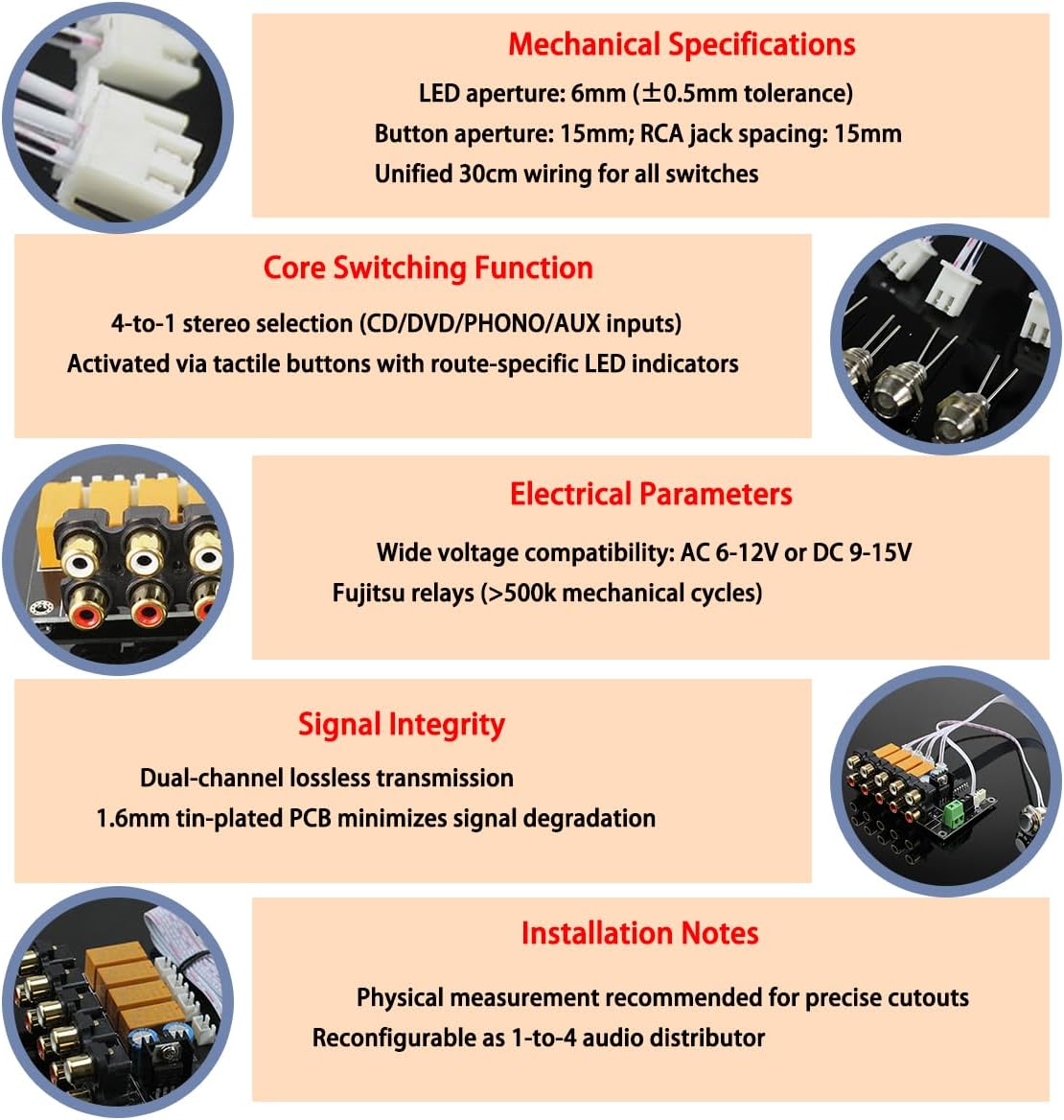 Mechanical Specifications

LED aperture: 6mm (±0.5mm tolerance)

Button aperture: 15mm; RCA jack spacing: 15mm

Unified 30cm wiring for all switches

Core Switching Function

4-to-1 stereo selection (CD/DVD/PHONO/AUX inputs)

Activated via tactile buttons with route-specific LED indicators

Electrical Parameters

Wide voltage compatibility: AC 6-12V or DC 9-15V

Fujitsu relays (>500k mechanical cycles)

Signal Integrity

Dual-channel lossless transmission

1.6mm tin-plated PCB minimizes signal degradation

Installation Notes

Physical measurement recommended for precise cutouts

Reconfigurable as 1-to-4 audio distributor