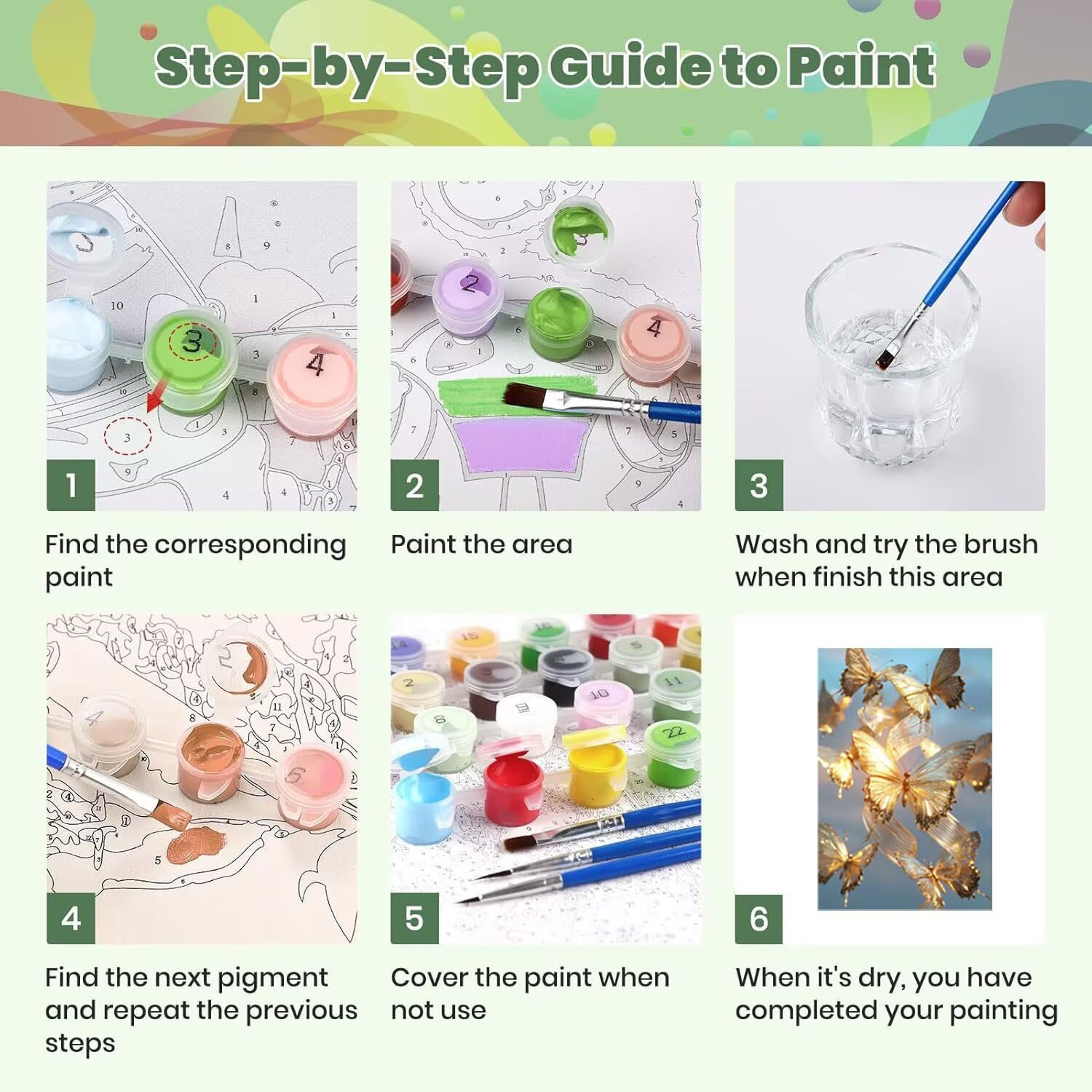 Step-by-Step Guide to Paint

1

Find the corresponding paint

2

Paint the area

3

Wash and try the brush when finish this area

4

Find the next pigment and repeat the previous steps

5

Cover the paint when not use

6

When it's dry, you have completed your painting