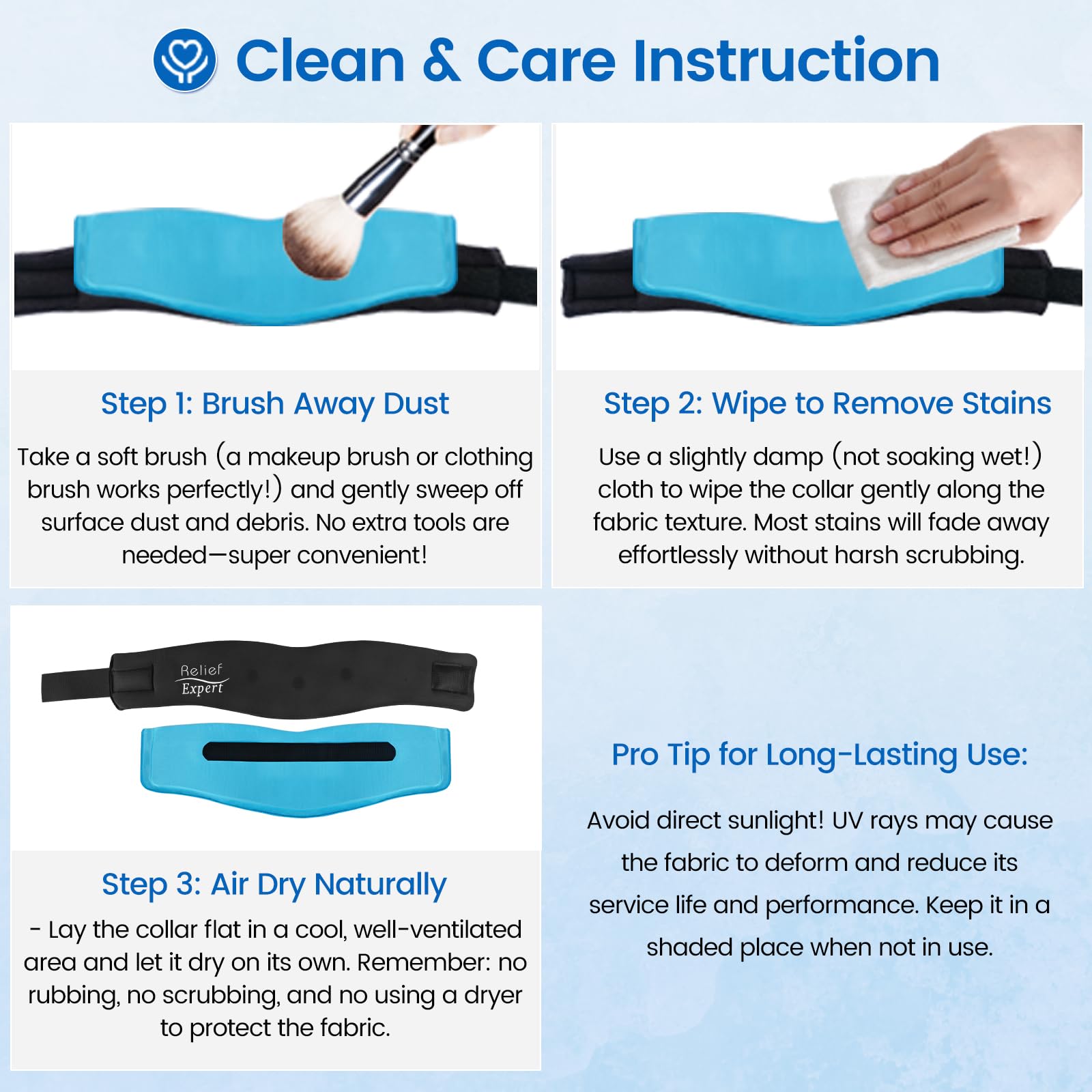 Clean & Care Instruction

Step 1: Brush Away Dust

Take a soft brush (a makeup brush or clothing brush works perfectly!) and gently sweep off surface dust and debris. No extra tools are needed—super convenient!

Step 2: Wipe to Remove Stains

Use a slightly damp (not soaking wet!) cloth to wipe the collar gently along the fabric texture. Most stains will fade away effortlessly without harsh scrubbing.

Relief Expert

Step 3: Air Dry Naturally

- Lay the collar flat in a cool, well-ventilated area and let it dry on its own. Remember: no rubbing, no scrubbing, and no using a dryer to protect the fabric.

Pro Tip for Long-Lasting Use:

Avoid direct sunlight! UV rays may cause the fabric to deform and reduce its service life and performance. Keep it in a shaded place when not in use.