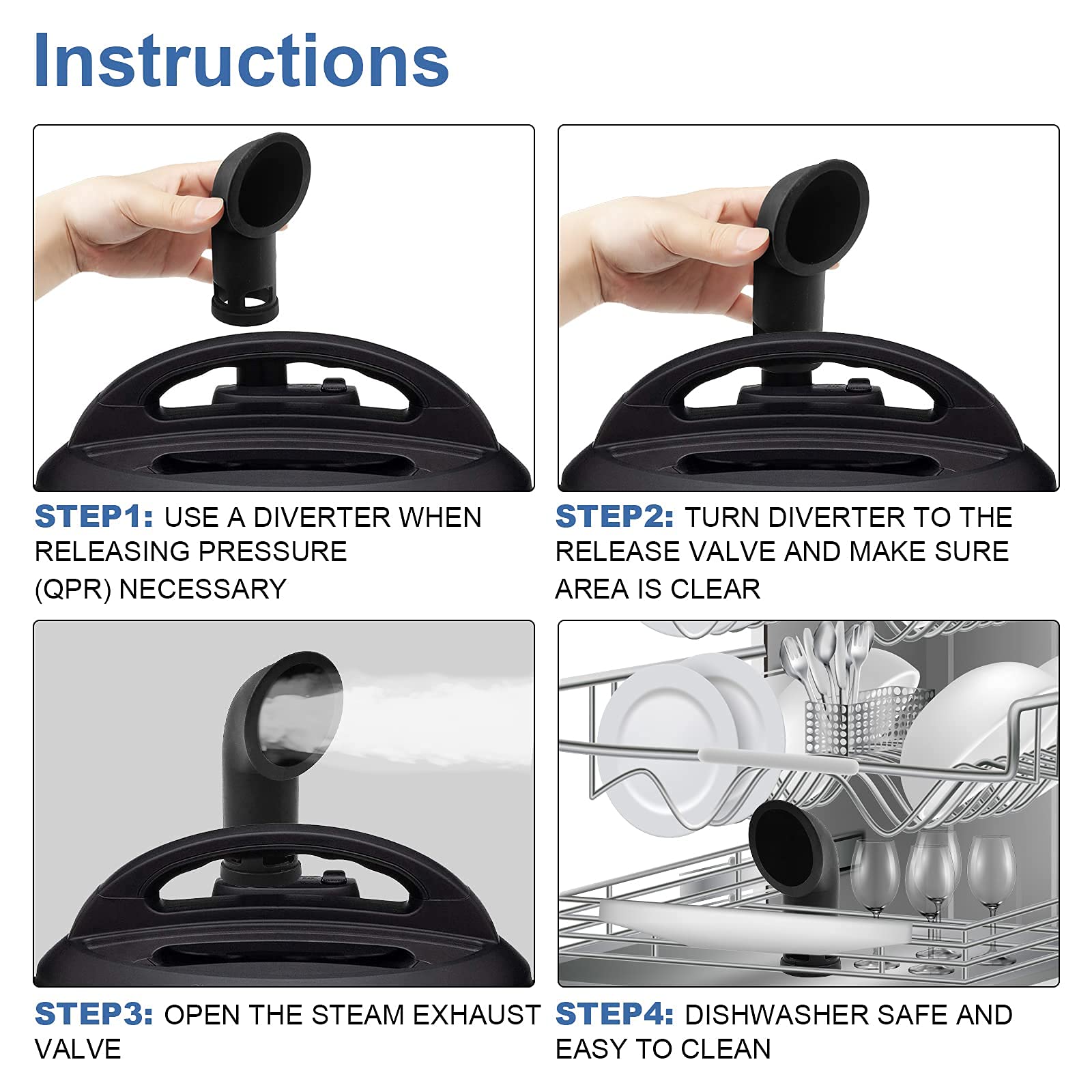 Instructions

STEP1: USE A DIVERTER WHEN RELEASING PRESSURE (QPR) NECESSARY

STEP2: TURN DIVERTER TO THE RELEASE VALVE AND MAKE SURE AREA IS CLEAR

STEP3: OPEN THE STEAM EXHAUST VALVE

STEP4: DISHWASHER SAFE AND EASY TO CLEAN