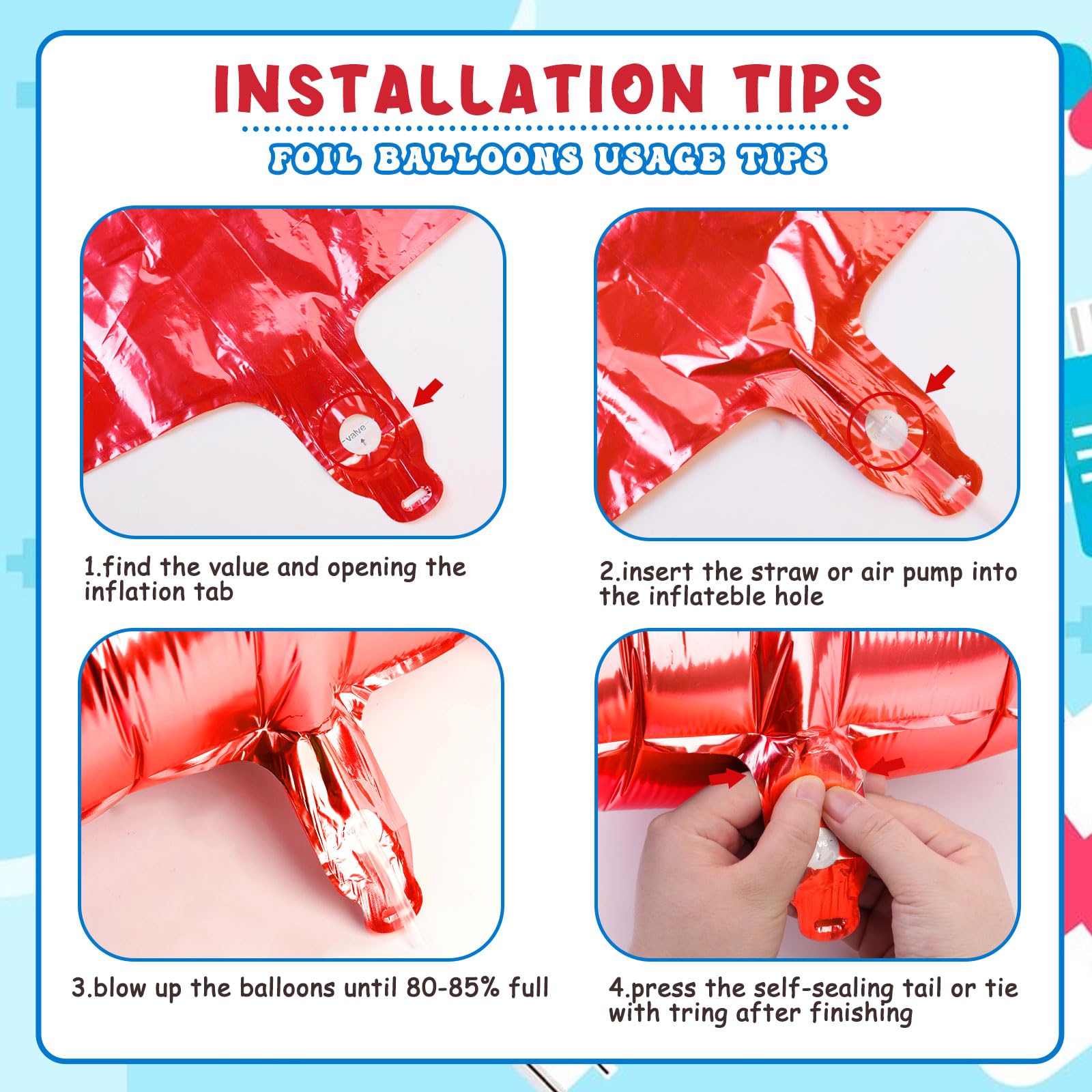 INSTALLATION TIPS

FOIL BALLOONS USAGE TIPS

valve

1.find the value and opening the inflation tab

2.insert the straw or air pump into the inflateble hole

3.blow up the balloons until 80-85% full

4.press the self-sealing tail or tie with tring after finishing