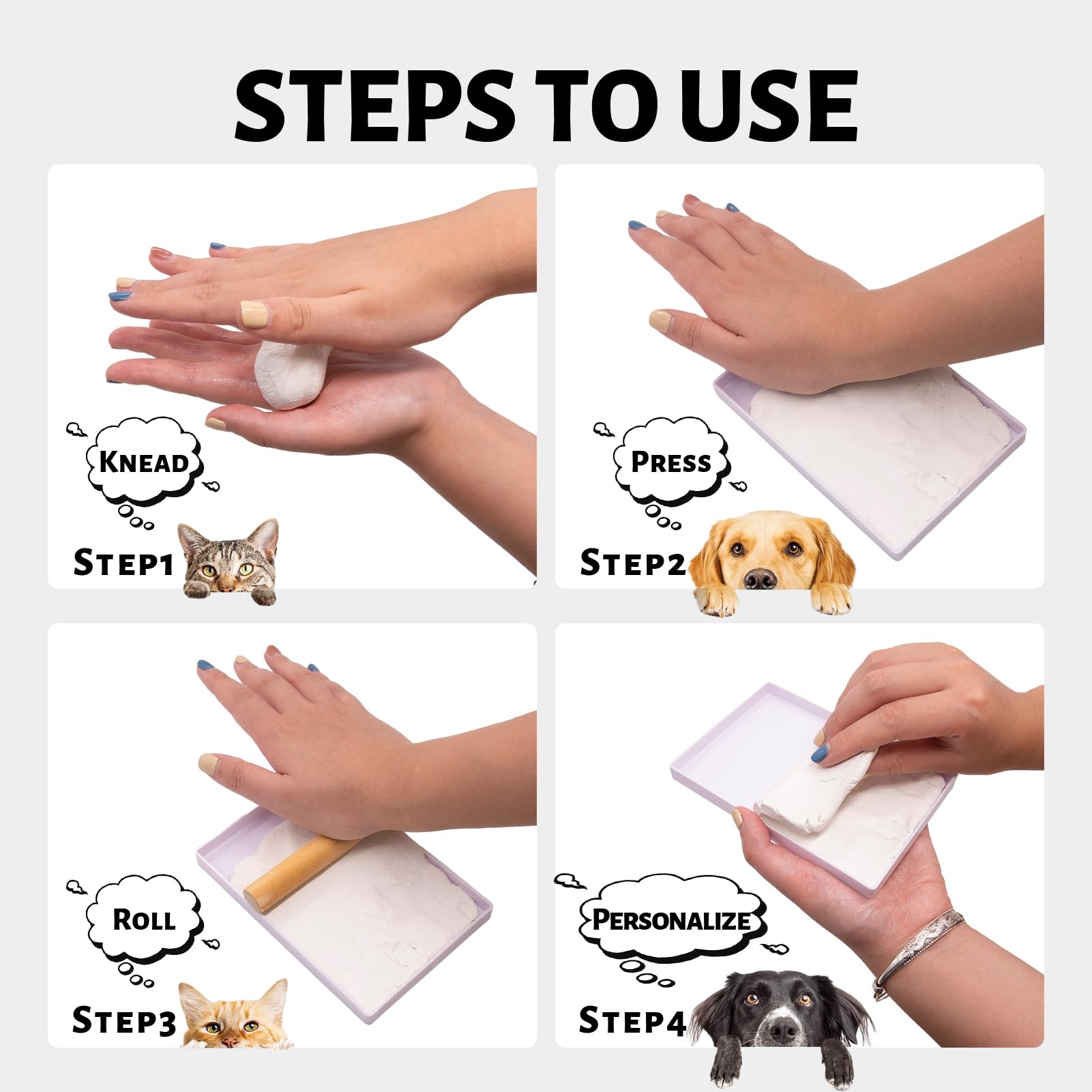 STEPS TO USE

KNEAD
STEP1

PRESS
STEP2

ROLL
STEP3

PERSONALIZE
STEP4