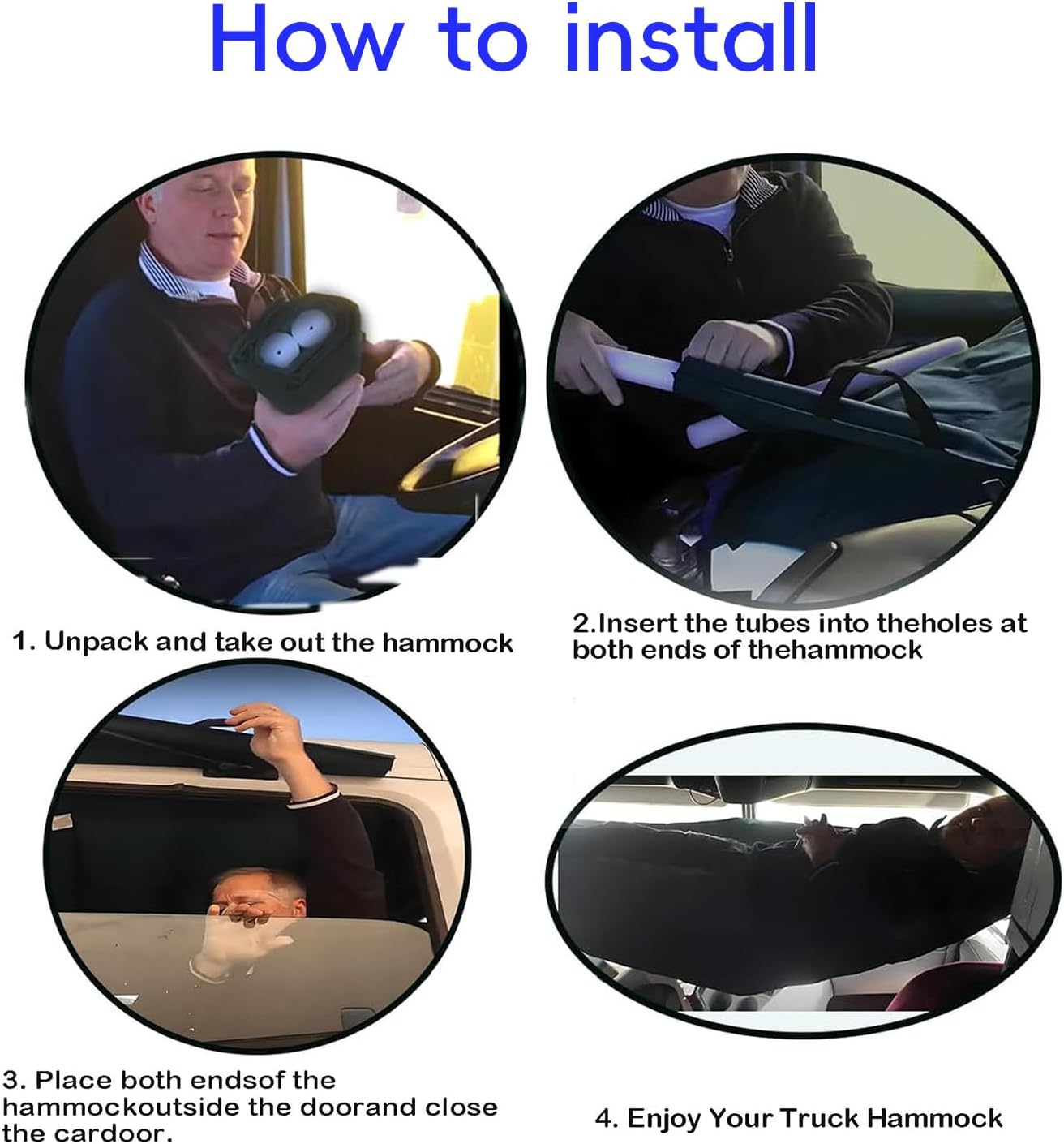 How to install

1. Unpack and take out the hammock

2.Insert the tubes into theholes at both ends of thehammock

3. Place both endsof the hammockoutside the doorand close the cardoor.

4. Enjoy Your Truck Hammock