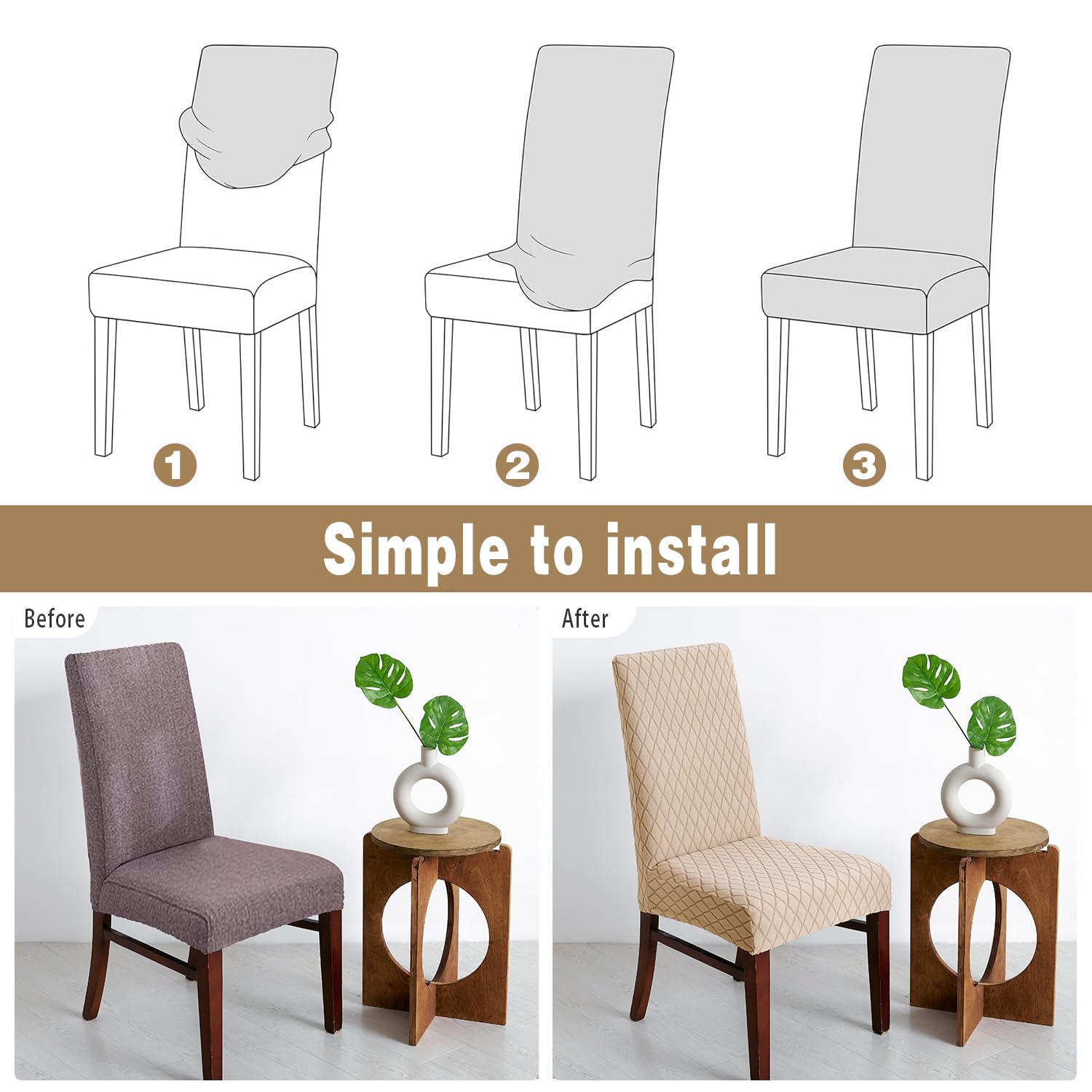 1

2

3

Simple to install

Before

After