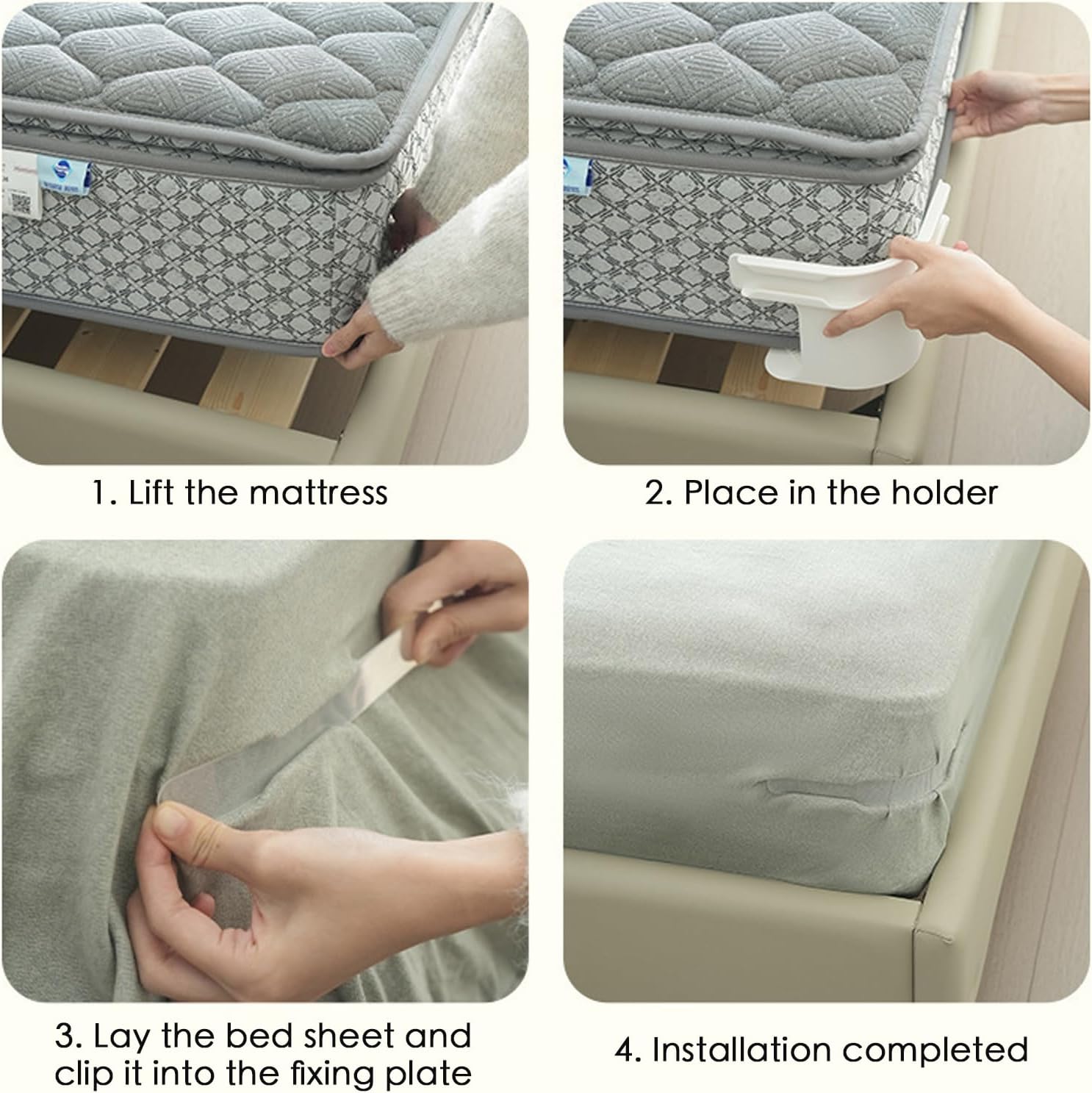 1. Lift the mattress

2. Place in the holder

3. Lay the bed sheet and clip it into the fixing plate

4. Installation completed