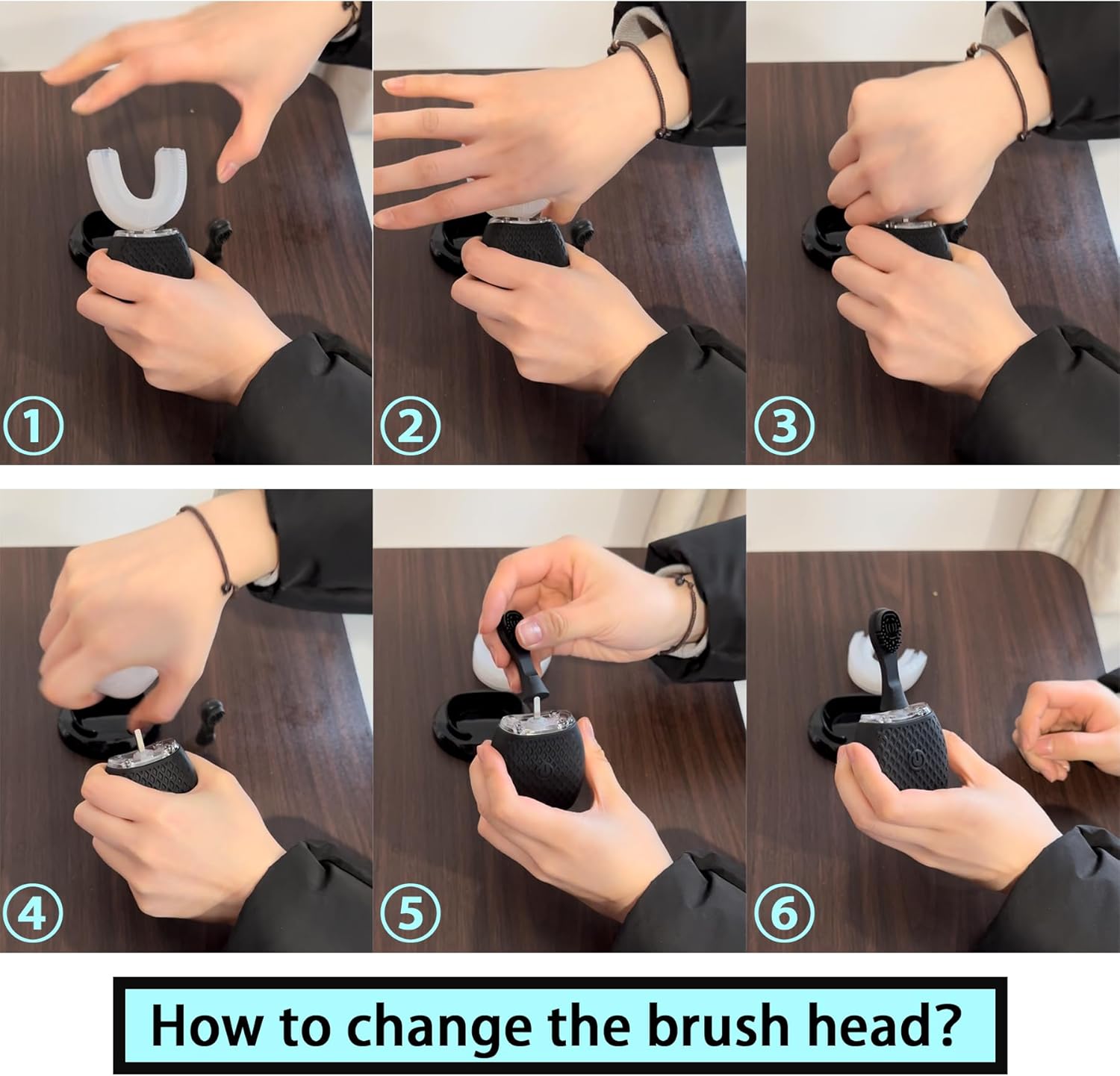 ①

②

③

④

⑤

⑥

How to change the brush head?