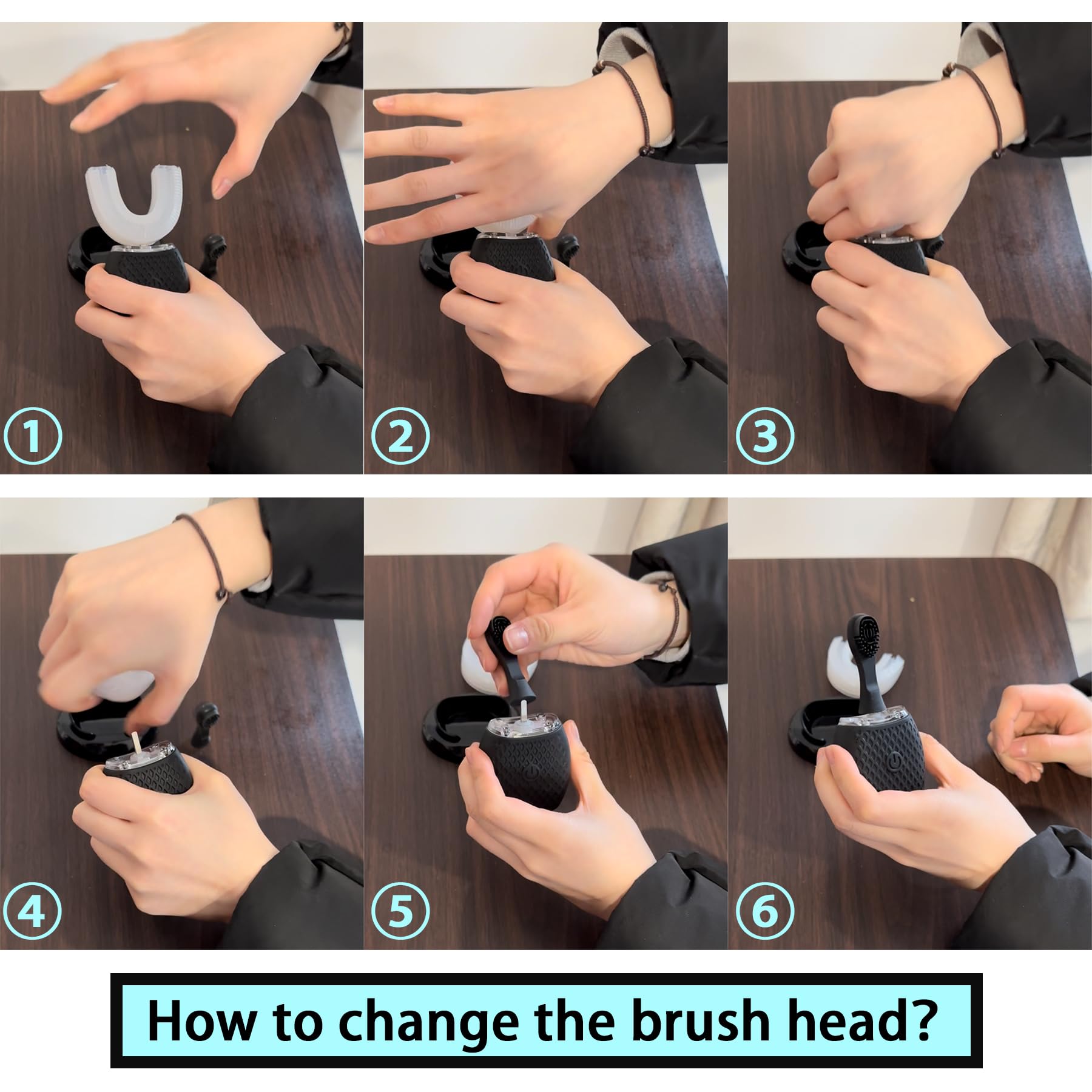 ①

②

③

④

⑤

⑥

How to change the brush head?