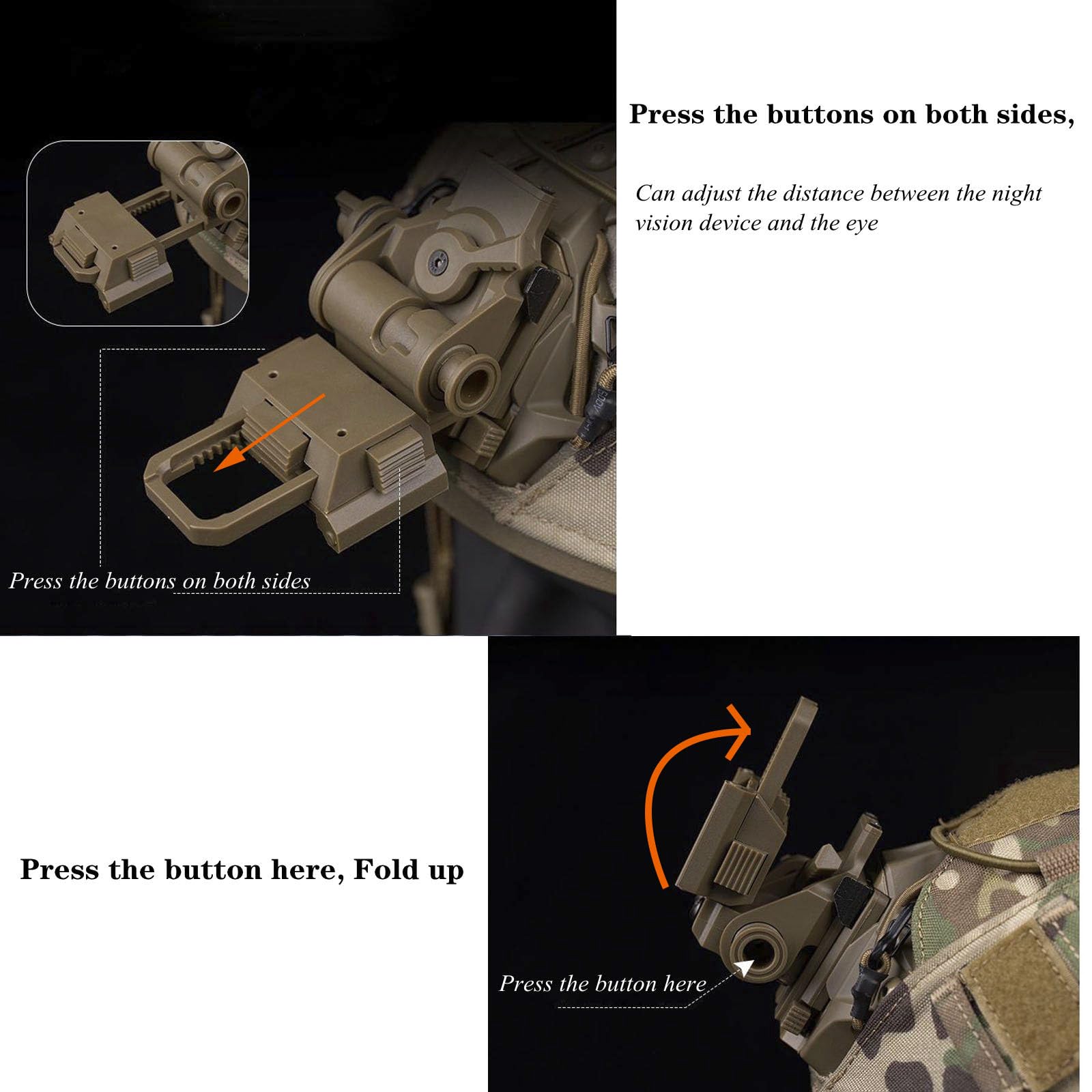 Press the buttons on both sides

Press the buttons on both sides,

Can adjust the distance between the night vision device and the eye

Press the button here, Fold up

Press the button here