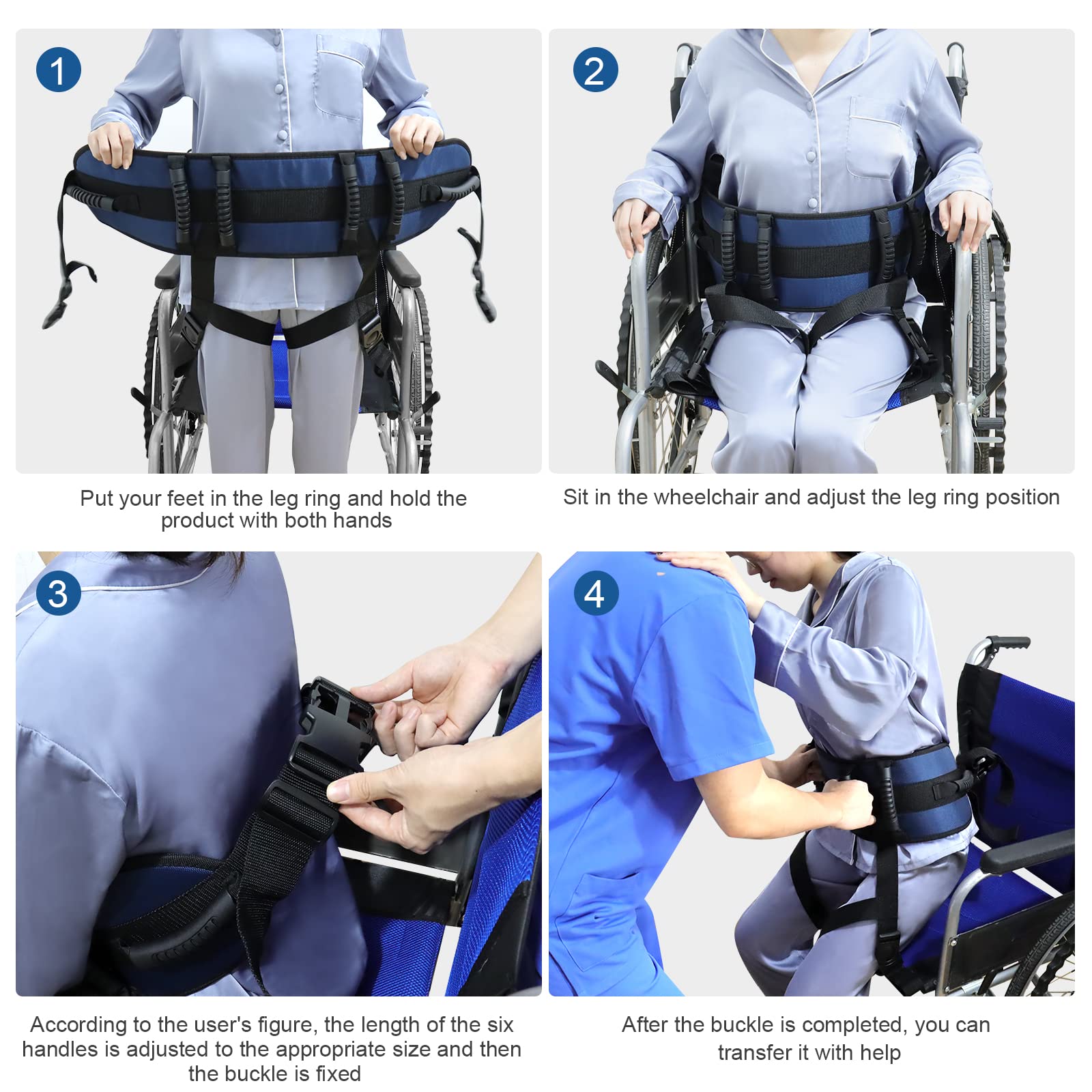 1

Put your feet in the leg ring and hold the product with both hands

2

Sit in the wheelchair and adjust the leg ring position

3

According to the user's figure, the length of the six handles is adjusted to the appropriate size and then the buckle is fixed

4

After the buckle is completed, you can transfer it with help