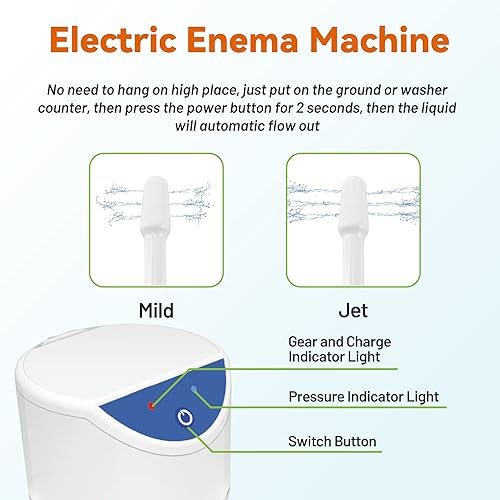 Electric Enema Machine

No need to hang on high place, just put on the ground or washer counter, then press the power button for 2 seconds, then the liquid will automatic flow out

Mild

Jet

Gear and Charge Indicator Light

Pressure Indicator Light

Switch Button