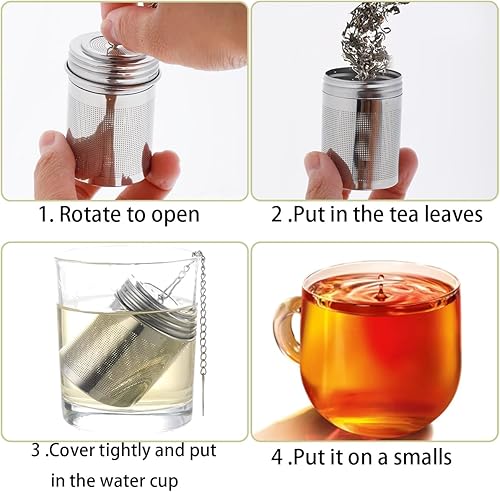 1. Rotate to open

2 .Put in the tea leaves

3 .Cover tightly and put in the water cup

4 .Put it on a smalls