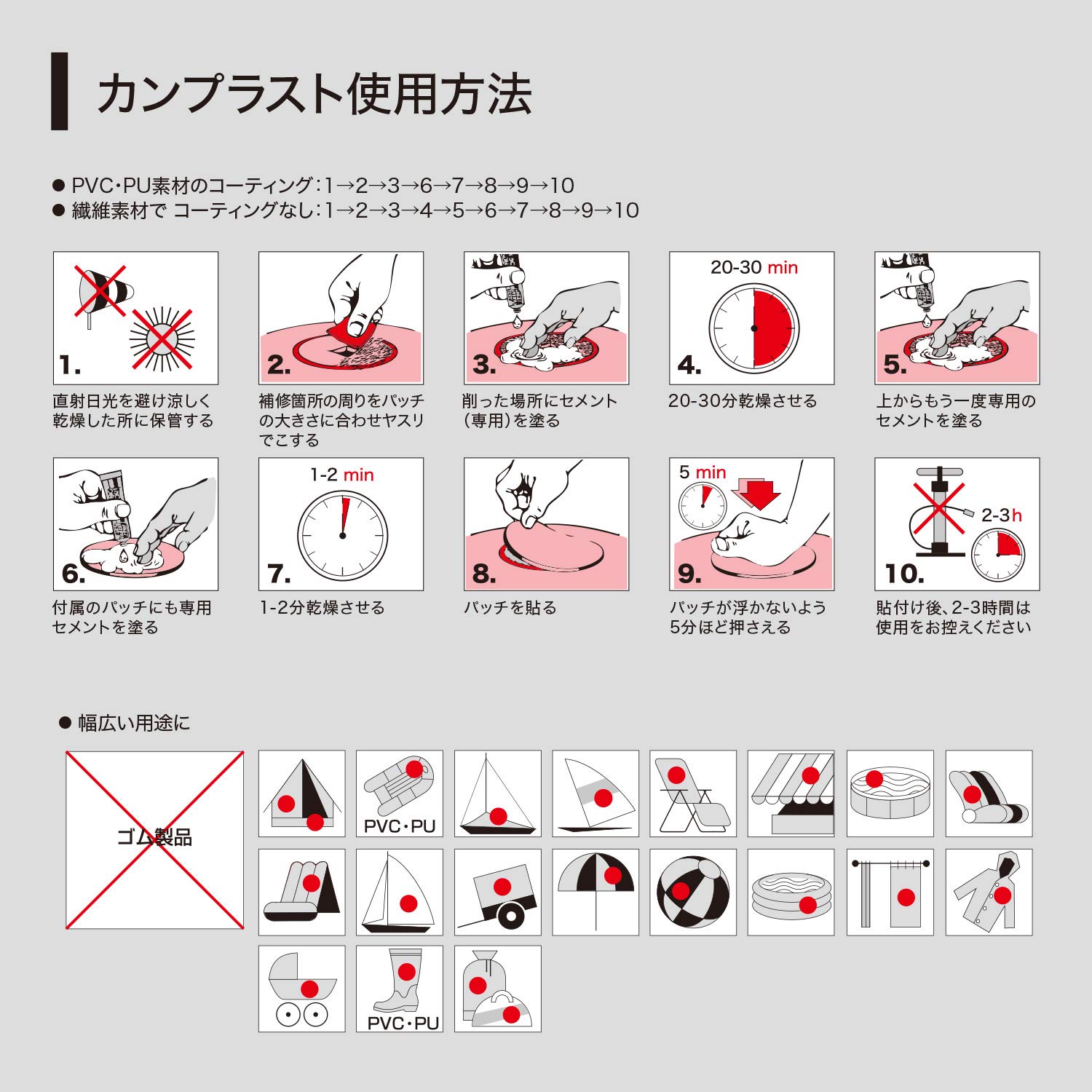 カンプラスト使用方法

● PVC・PU素材のコーティング：1→2→3→6→7→8→9→10
● 繊維素材で コーティングなし：1→2→3→4→5→6→7→8→9→10

1.
直射日光を避け涼しく乾燥した所に保管する

2.
補修箇所の周りをパッチの大きさに合わせヤスリでこする

3.
削った場所にセメント（専用）を塗る

20-30 min
4.
20-30分乾燥させる

5.
上からもう一度専用のセメントを塗る

6.
付属のパッチにも専用セメントを塗る

1-2 min
7.
1-2分乾燥させる

8.
パッチを貼る

5 min
9.
パッチが浮かないよう5分ほど押さえる

2-3h
10.
貼付け後、2-3時間は使用をお控えください

● 幅広い用途に

ゴム製品

PVC・PU

PVC・PU