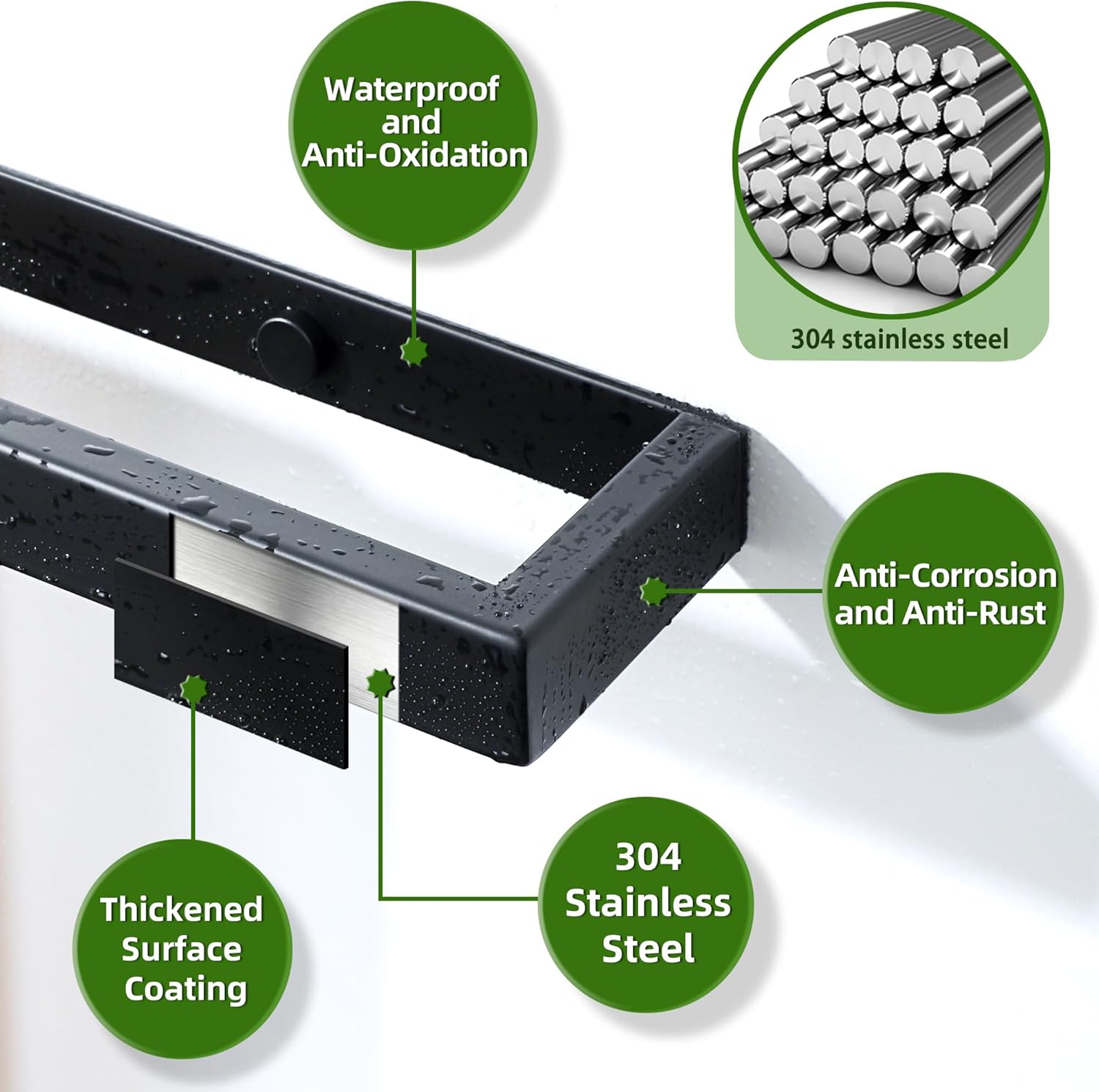 Waterproof and Anti-Oxidation

304 stainless steel

Anti-Corrosion and Anti-Rust

Thickened Surface Coating

304 Stainless Steel