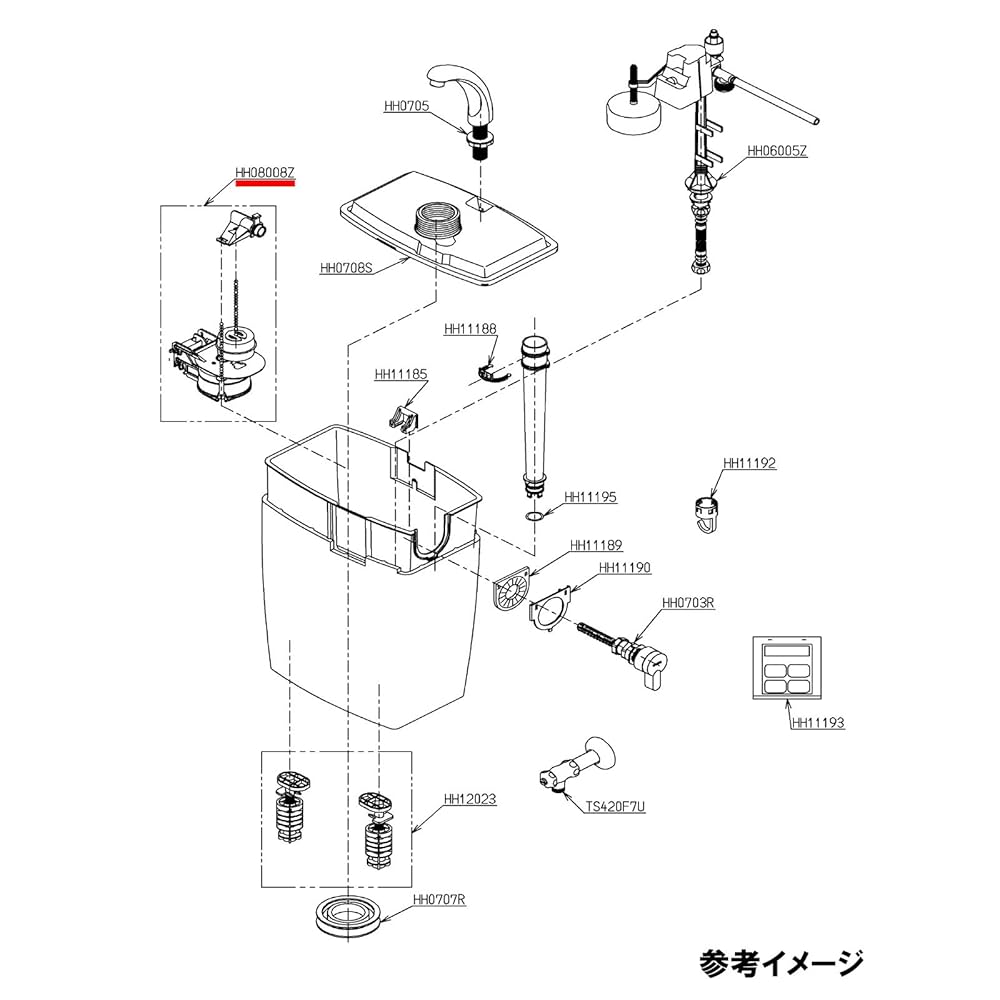 HH0705

HH06005Z

HH08008Z

HH0708S

HH11188

HH11185

HH11192

HH11195

HH11189

HH11190

HH0703R

HH11193

HH12023

TS420F7U

HH0707R

参考イメージ