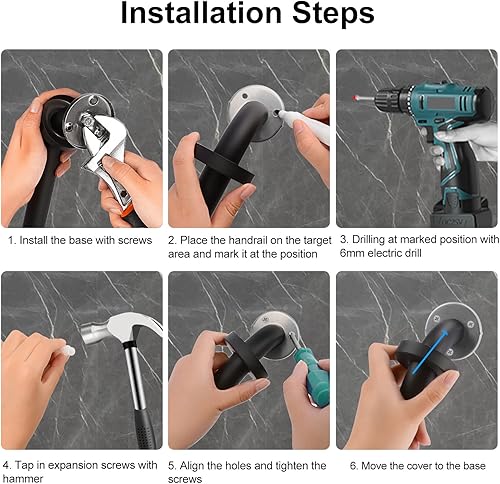 Installation Steps

1. Install the base with screws

2. Place the handrail on the target area and mark it at the position

3. Drilling at marked position with 6mm electric drill

4. Tap in expansion screws with hammer

5. Align the holes and tighten the screws

6. Move the cover to the base