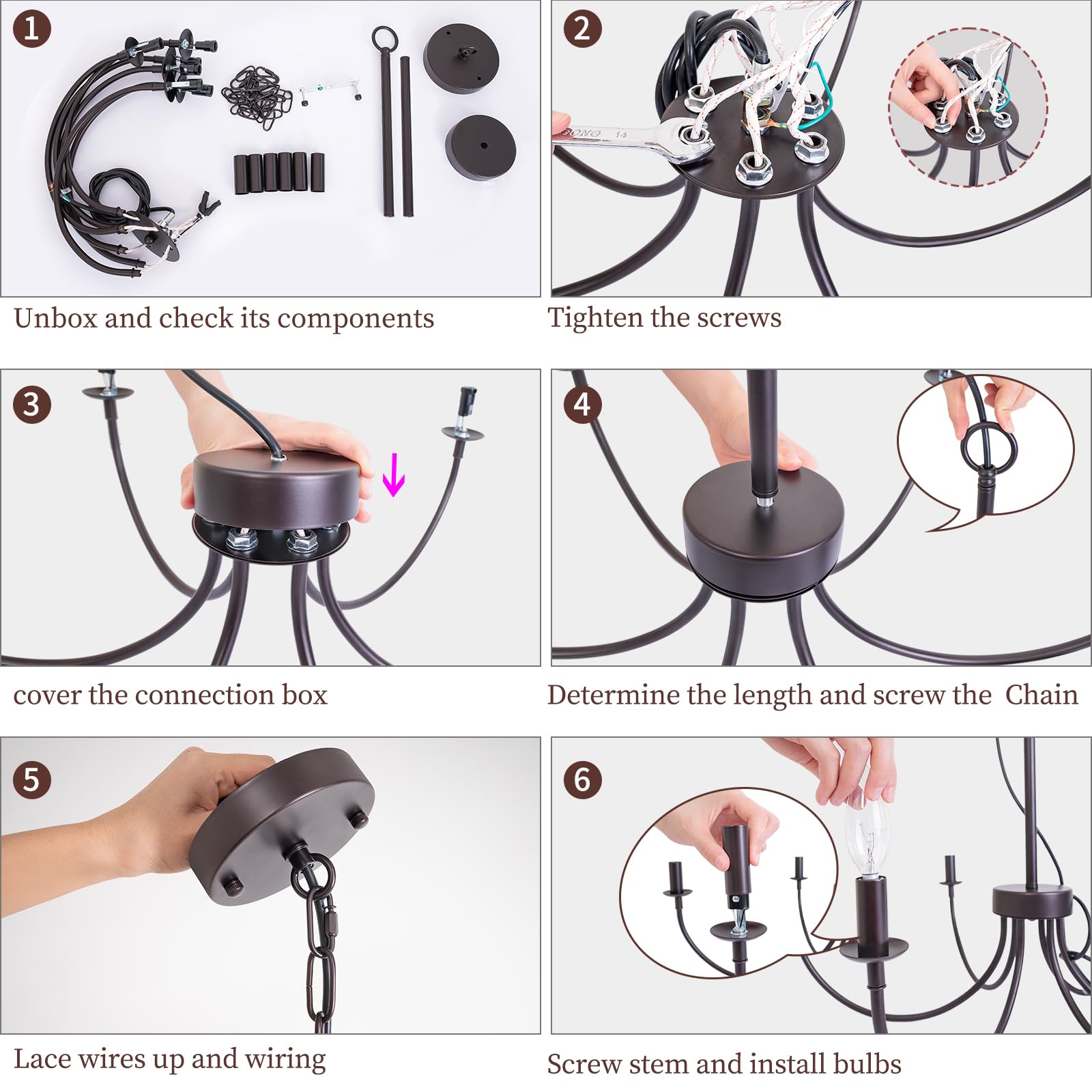 1

Unbox and check its components

2

BONG 14

Tighten the screws

3

cover the connection box

4

Determine the length and screw the Chain

5

Lace wires up and wiring

6

Screw stem and install bulbs