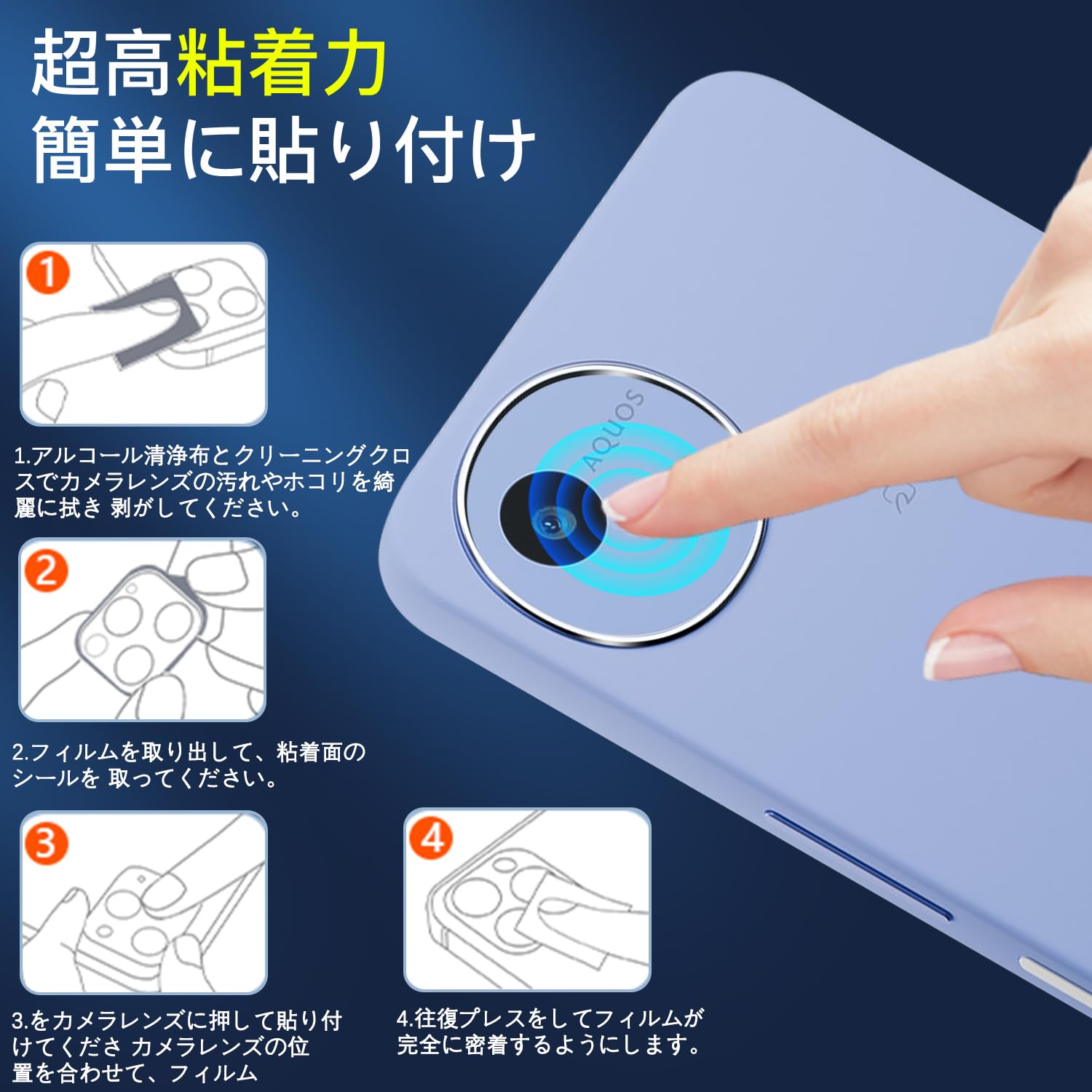 超高粘着力
簡単に貼り付け

1

1.アルコール清浄布とクリーニングクロスでカメラレンズの汚れやホコリを綺麗に拭き 剥がしてください。

2

2.フィルムを取り出して、粘着面のシールを 取ってください。

3

3.をカメラレンズに押して貼り付けてくださ カメラレンズの位置を合わせて、フィルム

4

4.往復プレスをしてフィルムが完全に密着するようにします。

AQUOS