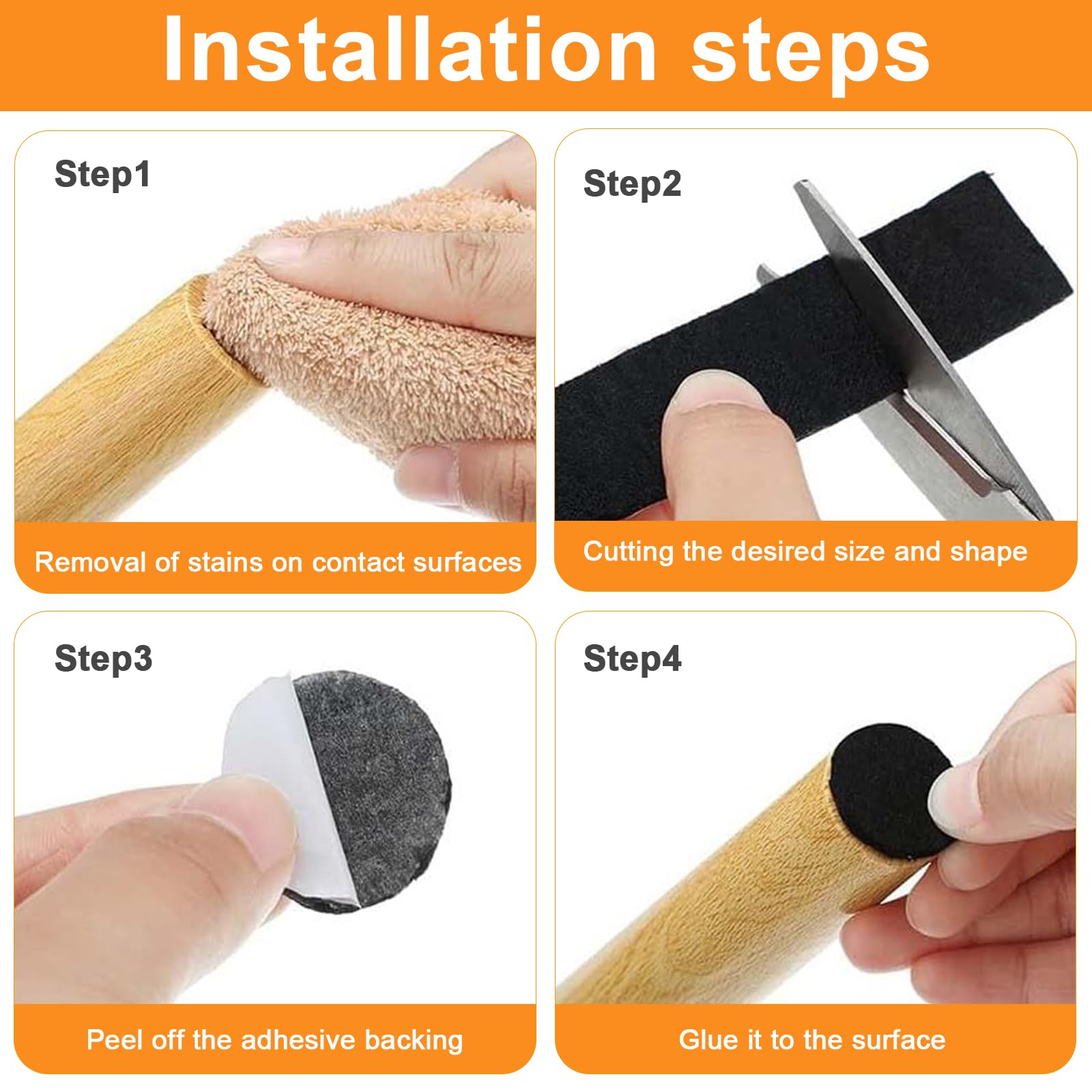 Installation steps

Step1

Removal of stains on contact surfaces

Step2

Cutting the desired size and shape

Step3

Peel off the adhesive backing

Step4

Glue it to the surface