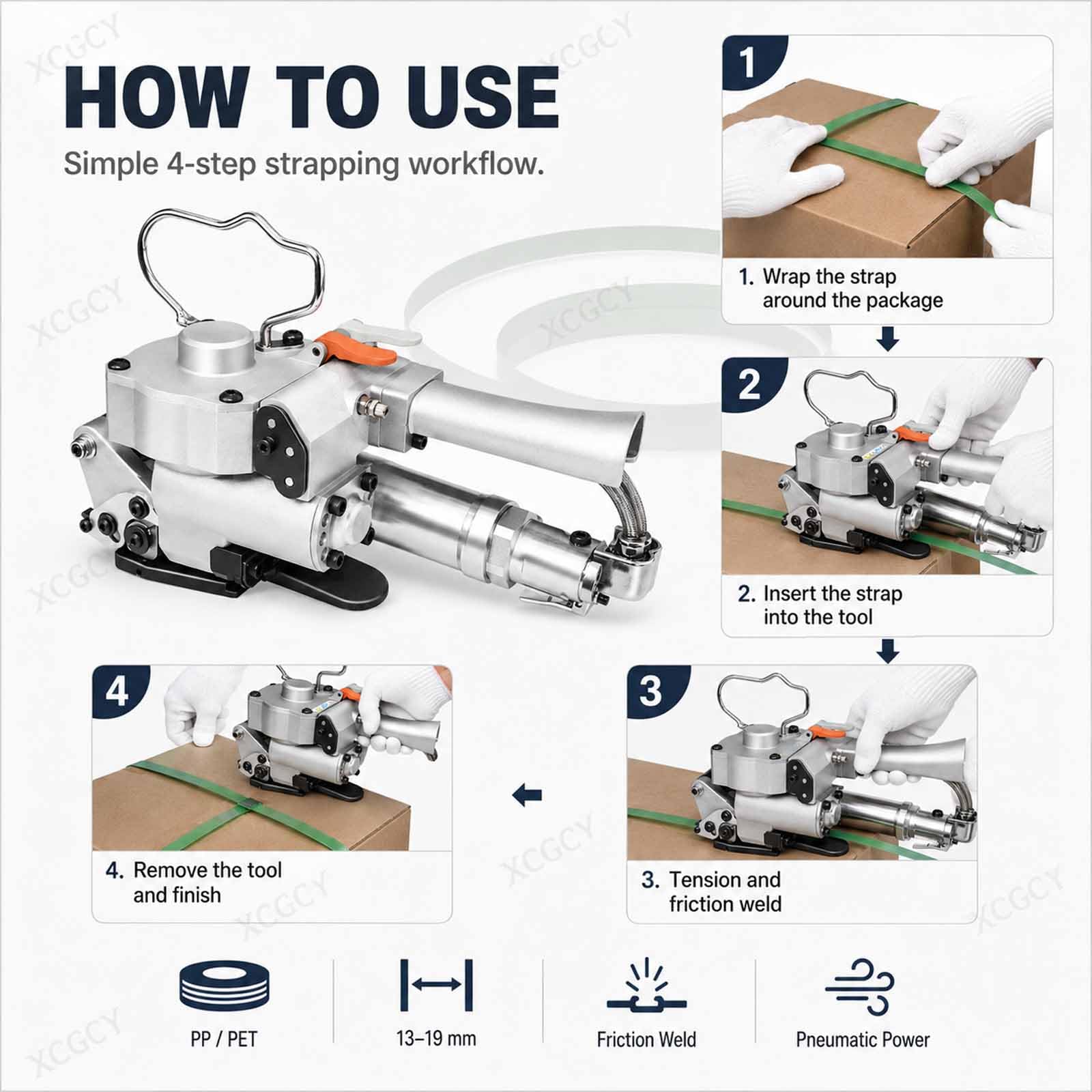 XCGCY

HOW TO USE

Simple 4-step strapping workflow.

1

1. Wrap the strap around the package

2

2. Insert the strap into the tool

3

3. Tension and friction weld

4

4. Remove the tool and finish

PP / PET

13–19 mm

Friction Weld

Pneumatic Power