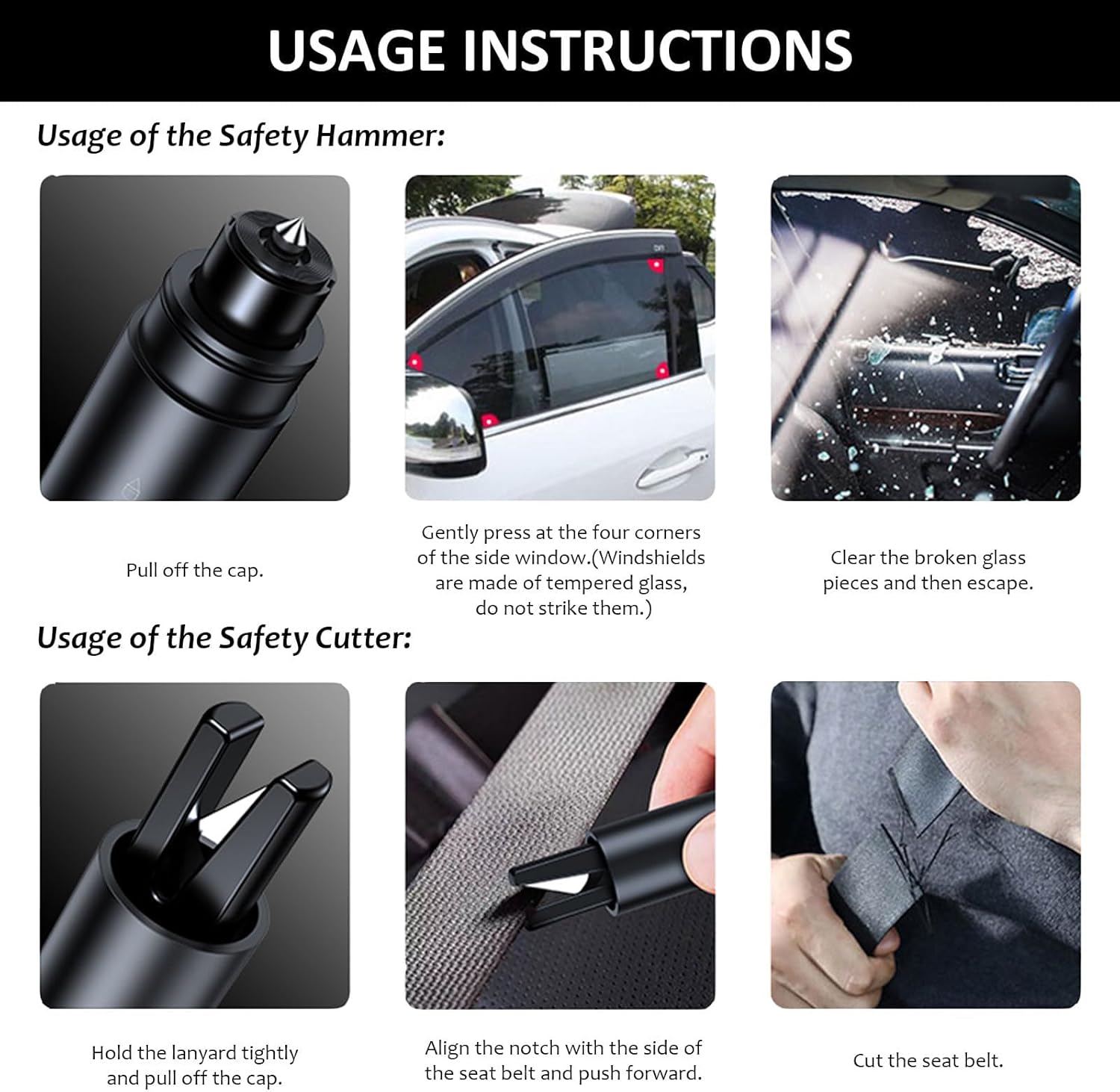 USAGE INSTRUCTIONS

Usage of the Safety Hammer:

Pull off the cap.

Gently press at the four corners of the side window.(Windshields are made of tempered glass, do not strike them.)

Clear the broken glass pieces and then escape.

Usage of the Safety Cutter:

Hold the lanyard tightly and pull off the cap.

Align the notch with the side of the seat belt and push forward.

Cut the seat belt.