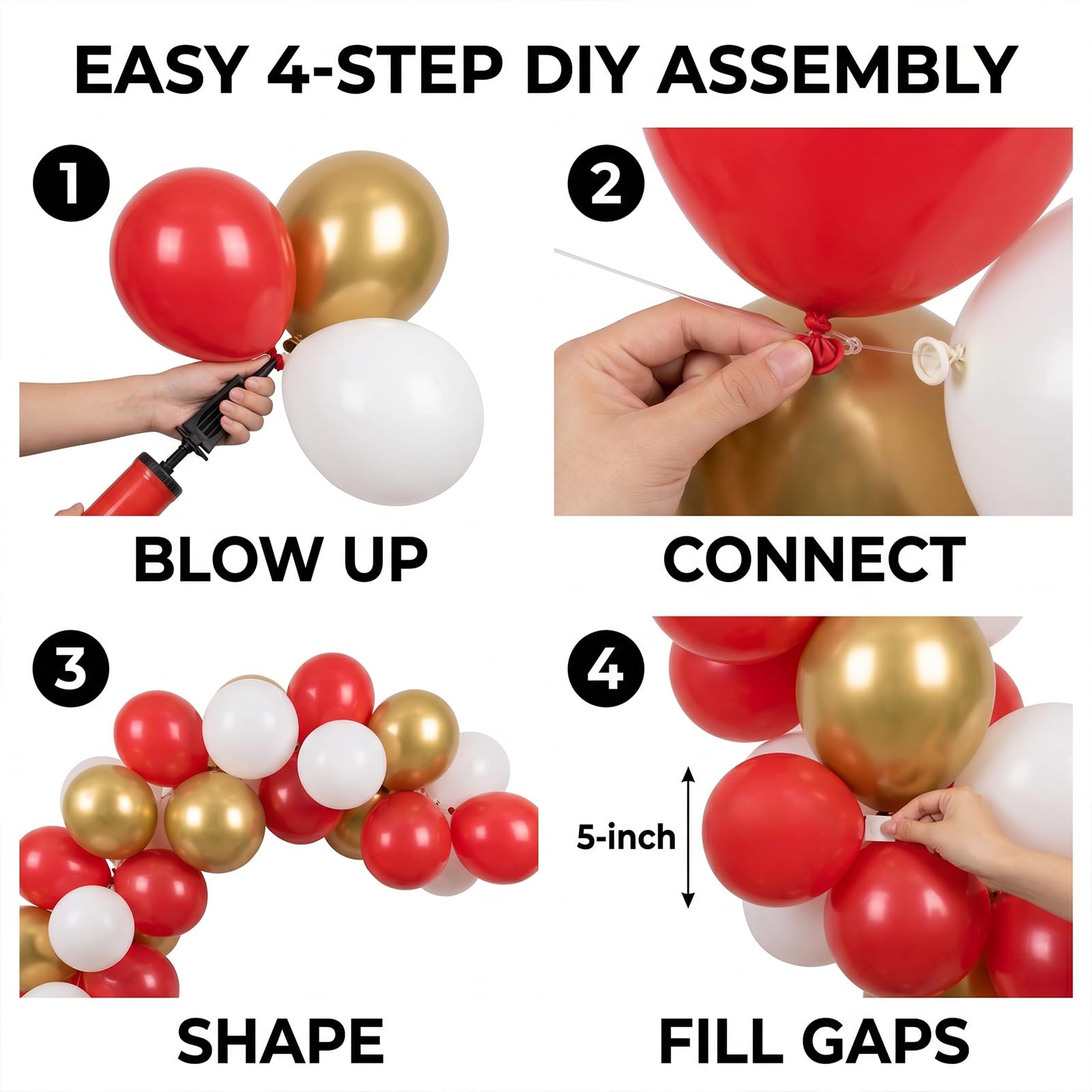 EASY 4-STEP DIY ASSEMBLY

1

BLOW UP

2

CONNECT

3

SHAPE

4

5-inch

FILL GAPS