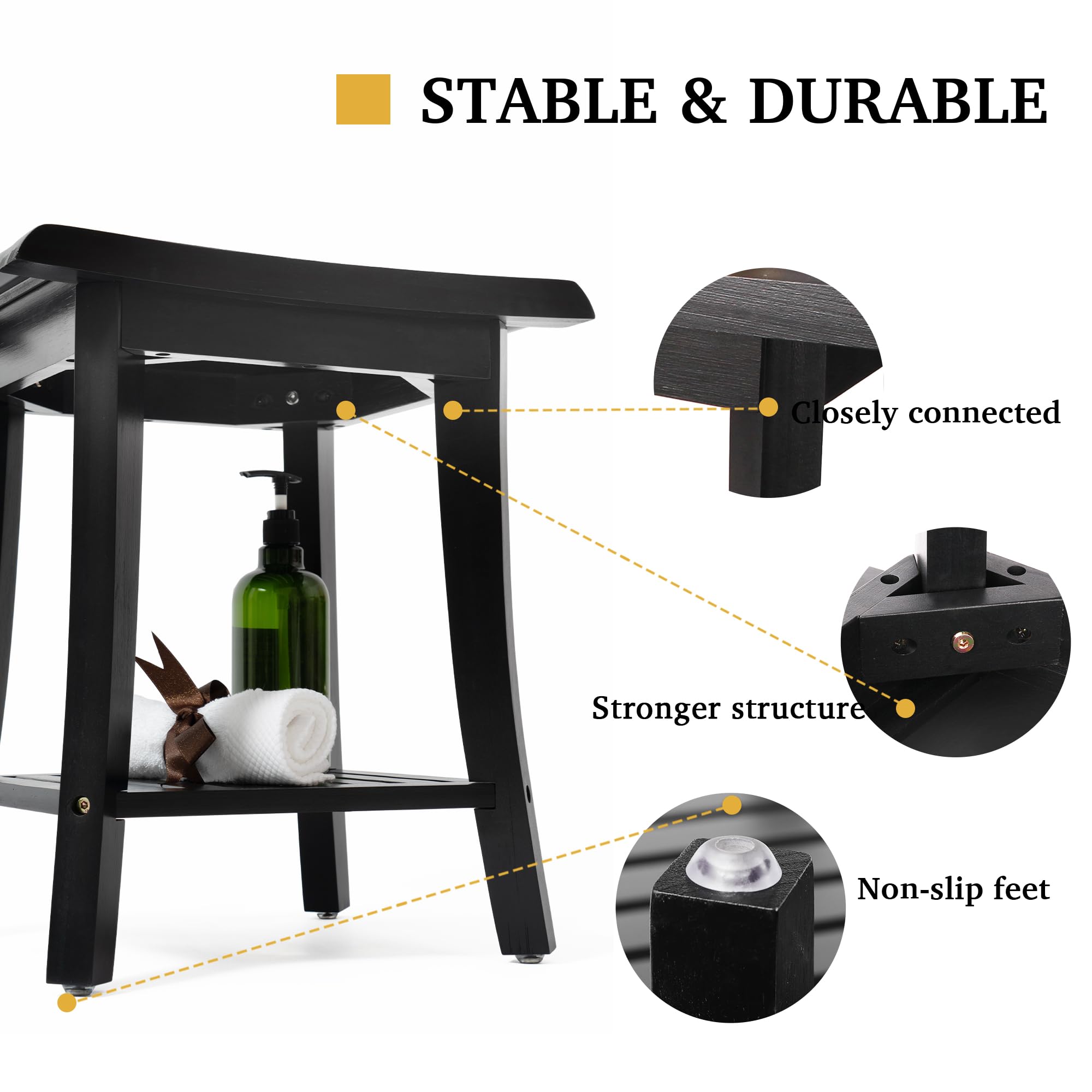 STABLE & DURABLE

Closely connected

Stronger structure

Non-slip feet