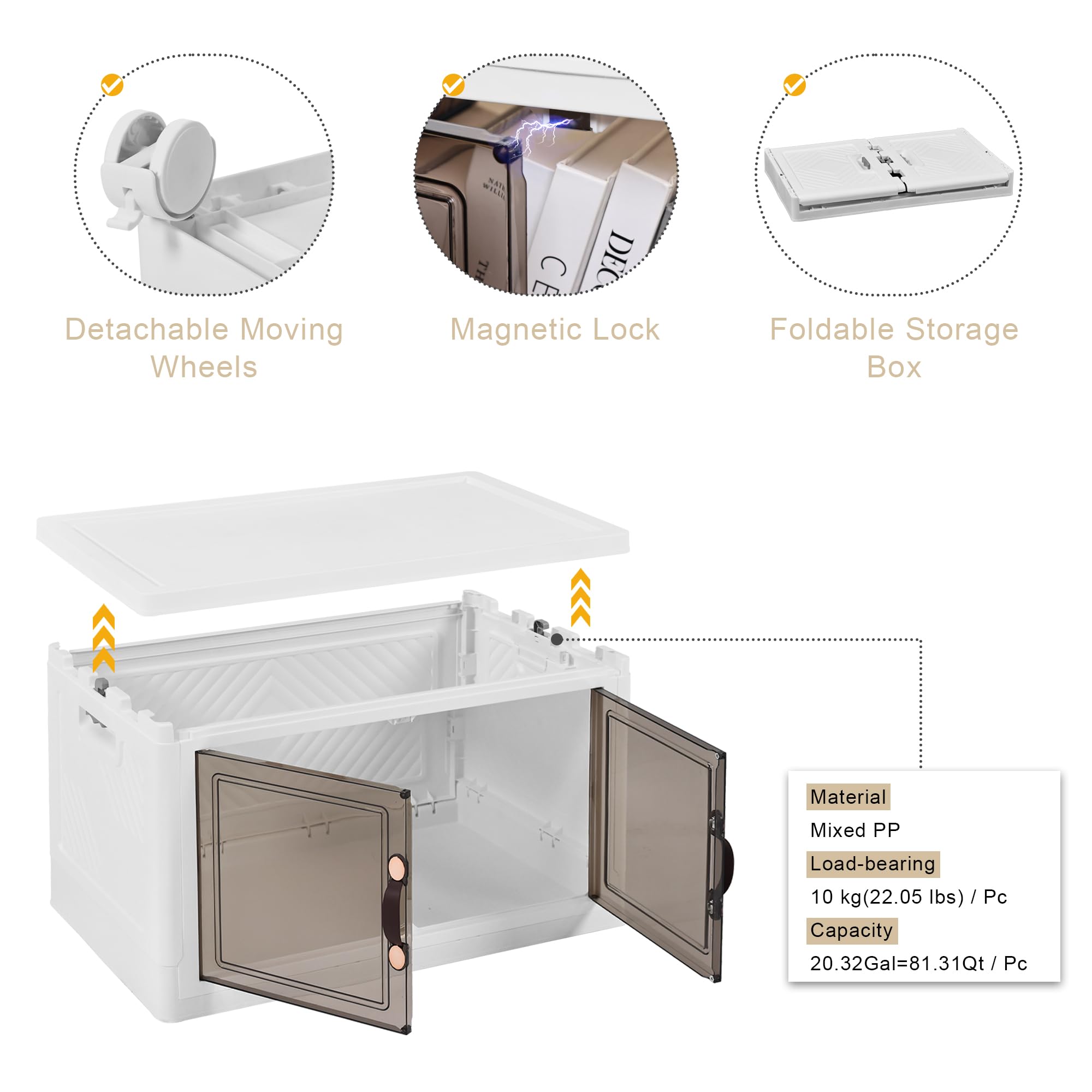 Detachable Moving Wheels

Magnetic Lock

Foldable Storage Box

Material

Mixed PP

Load-bearing

10 kg(22.05 lbs) / Pc

Capacity

20.32Gal=81.31Qt / Pc