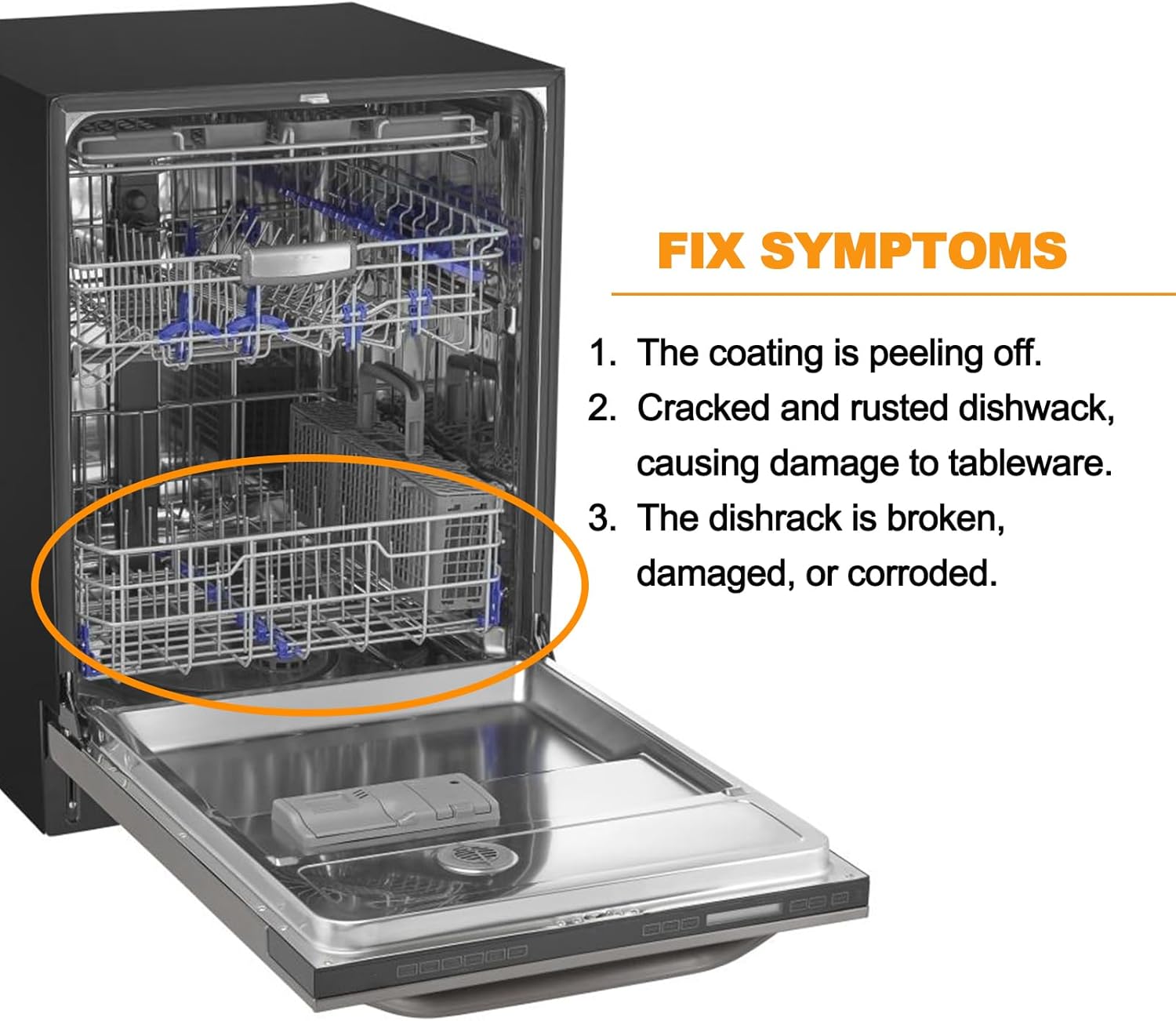 FIX SYMPTOMS

1. The coating is peeling off.
2. Cracked and rusted dishwack, causing damage to tableware.
3. The dishrack is broken, damaged, or corroded.