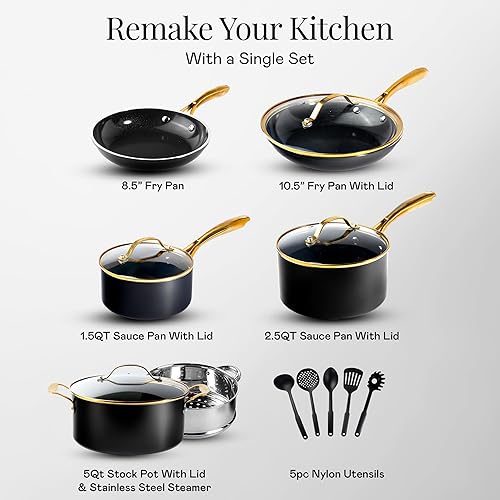 Remake Your Kitchen
With a Single Set

8.5" Fry Pan

10.5" Fry Pan With Lid

1.5QT Sauce Pan With Lid

2.5QT Sauce Pan With Lid

5Qt Stock Pot With Lid & Stainless Steel Steamer

5pc Nylon Utensils