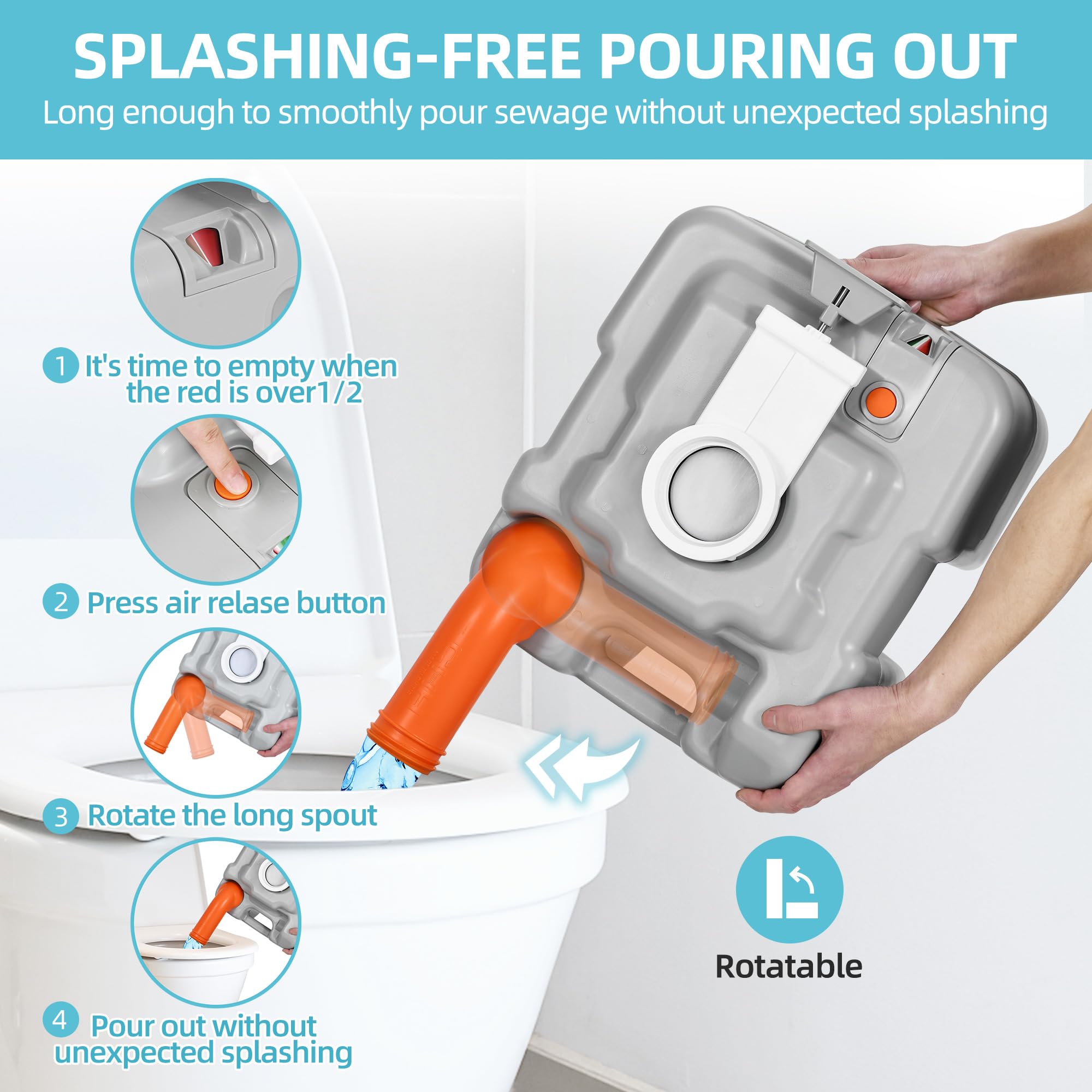 SPLASHING-FREE POURING OUT

Long enough to smoothly pour sewage without unexpected splashing

1 It's time to empty when the red is over1/2

2 Press air relase button

3 Rotate the long spout

4 Pour out without unexpected splashing

Rotatable