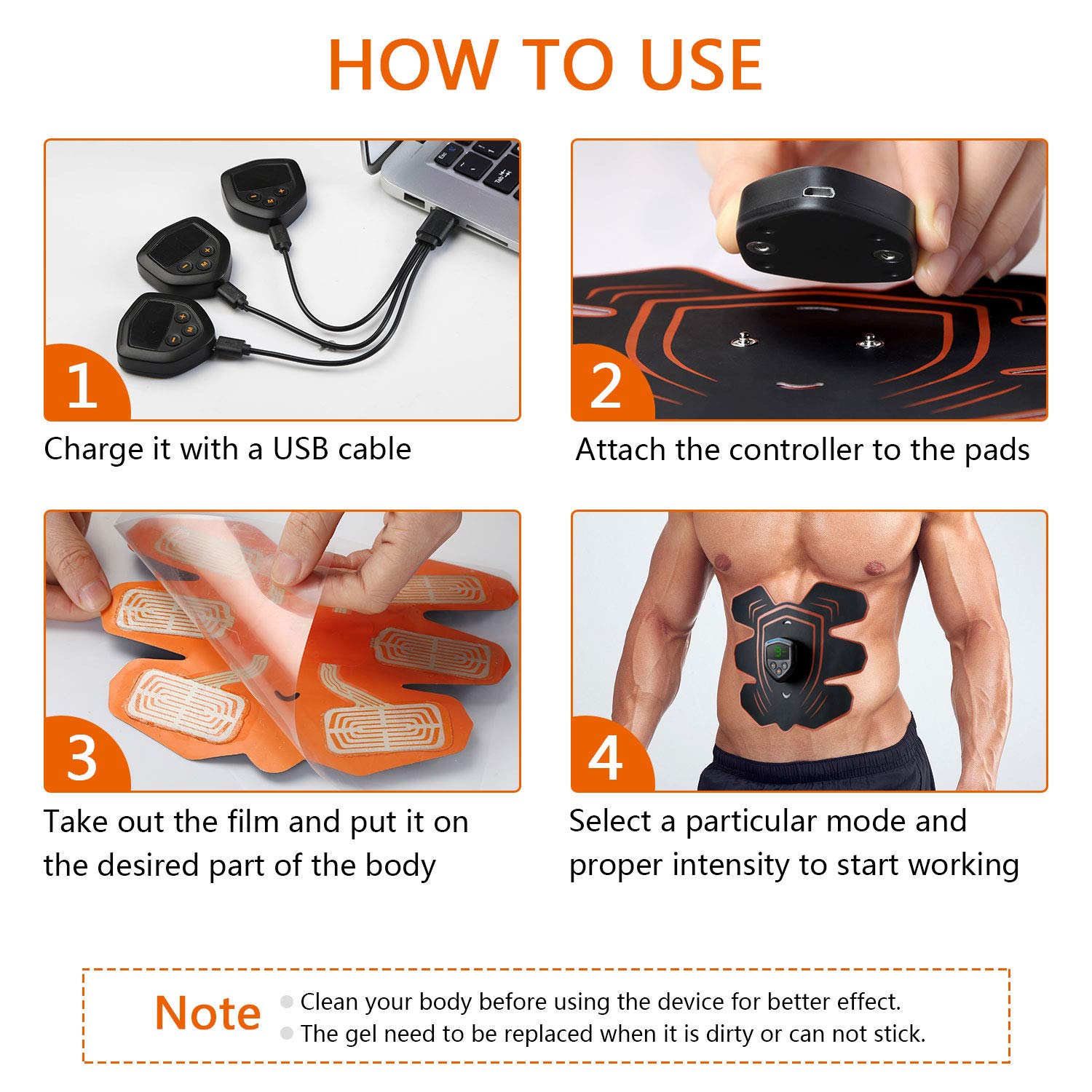 HOW TO USE

1

Charge it with a USB cable

2

Attach the controller to the pads

3

Take out the film and put it on the desired part of the body

4

Select a particular mode and proper intensity to start working

Note

Clean your body before using the device for better effect.

The gel need to be replaced when it is dirty or can not stick.