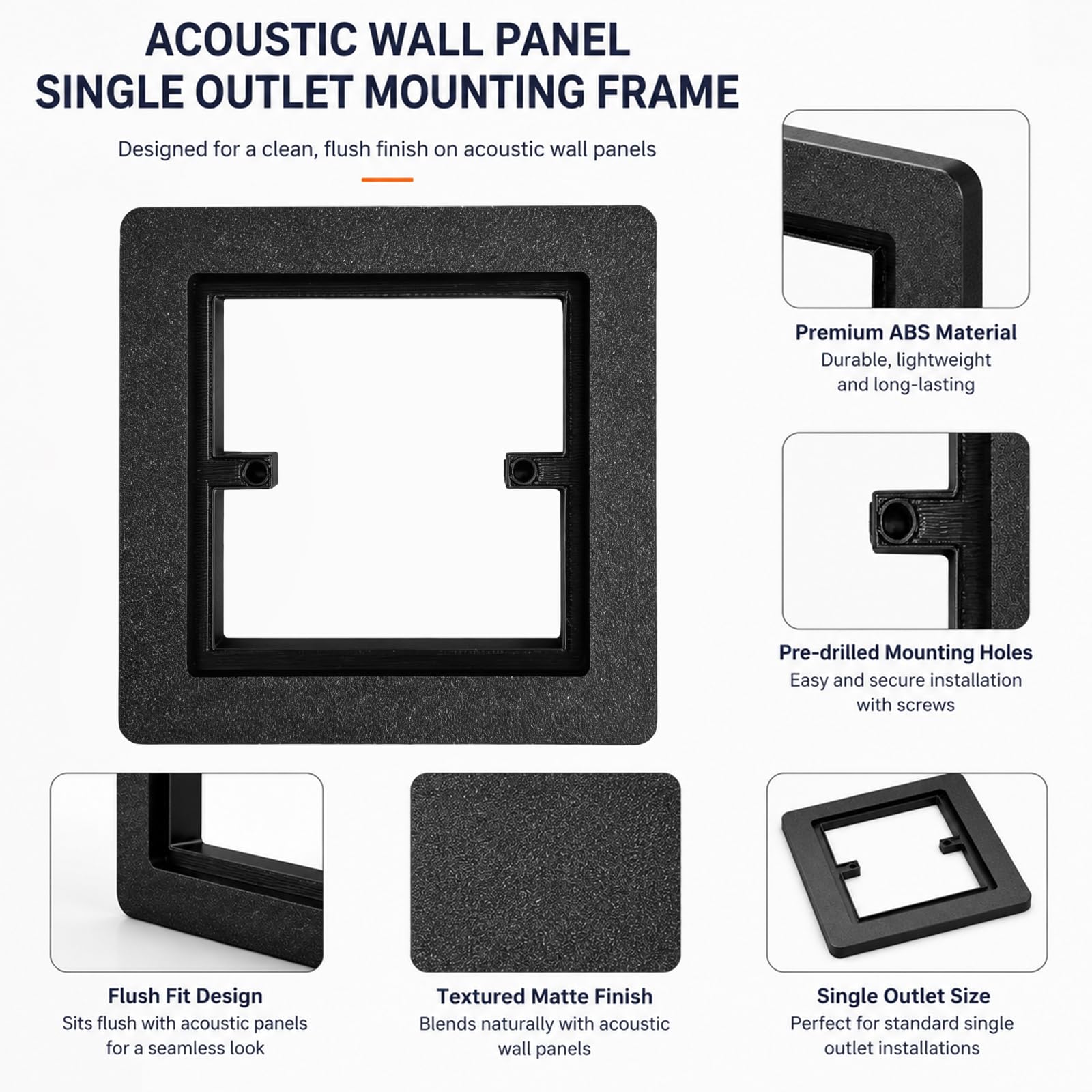 ACOUSTIC WALL PANEL
SINGLE OUTLET MOUNTING FRAME

Designed for a clean, flush finish on acoustic wall panels

Premium ABS Material
Durable, lightweight and long-lasting

Pre-drilled Mounting Holes
Easy and secure installation with screws

Flush Fit Design
Sits flush with acoustic panels for a seamless look

Textured Matte Finish
Blends naturally with acoustic wall panels

Single Outlet Size
Perfect for standard single outlet installations