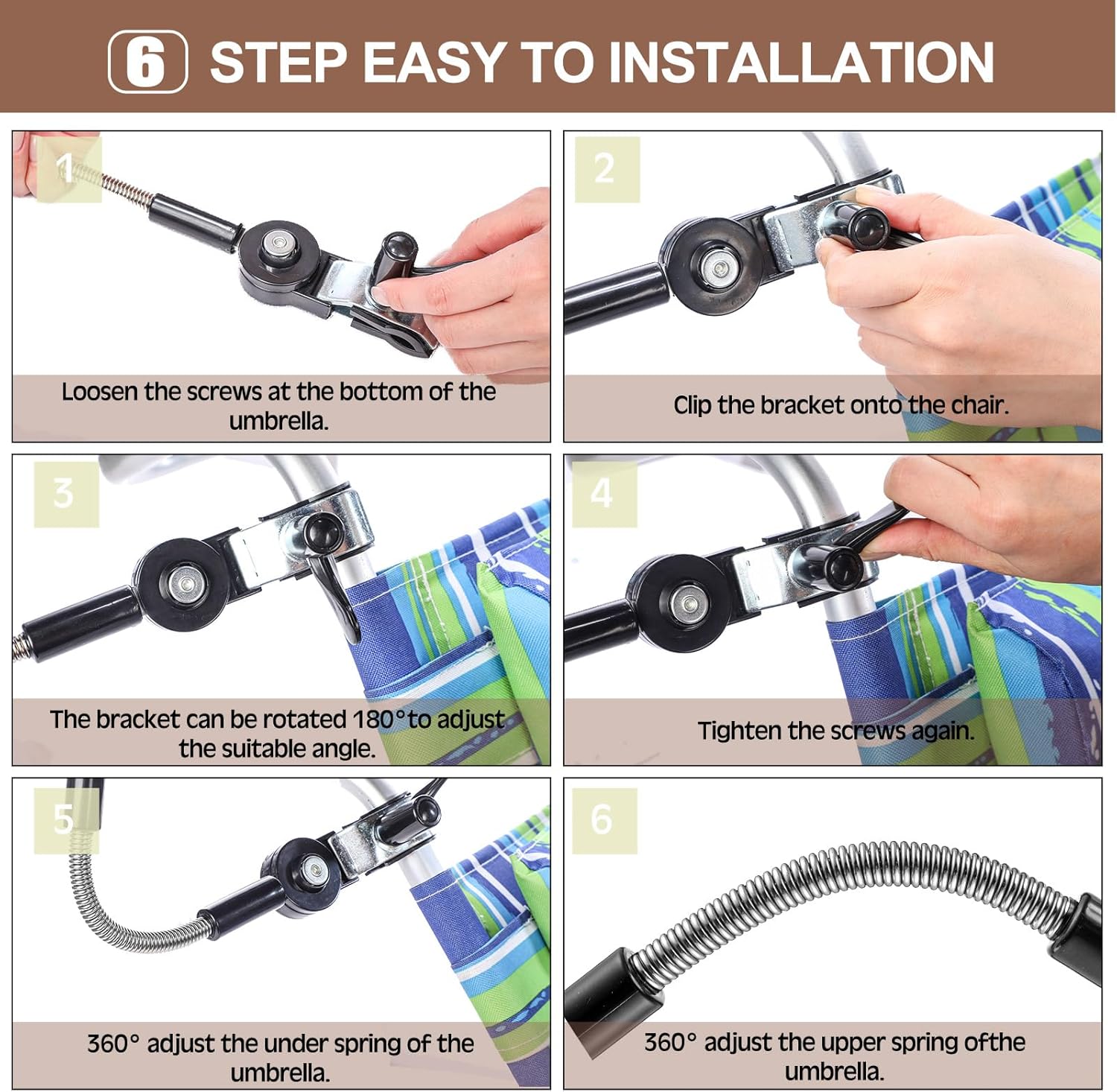 6 STEP EASY TO INSTALLATION

1

Loosen the screws at the bottom of the umbrella.

2

Clip the bracket onto the chair.

3

The bracket can be rotated 180°to adjust the suitable angle.

4

Tighten the screws again.

5

360° adjust the under spring of the umbrella.

6

360° adjust the upper spring ofthe umbrella.