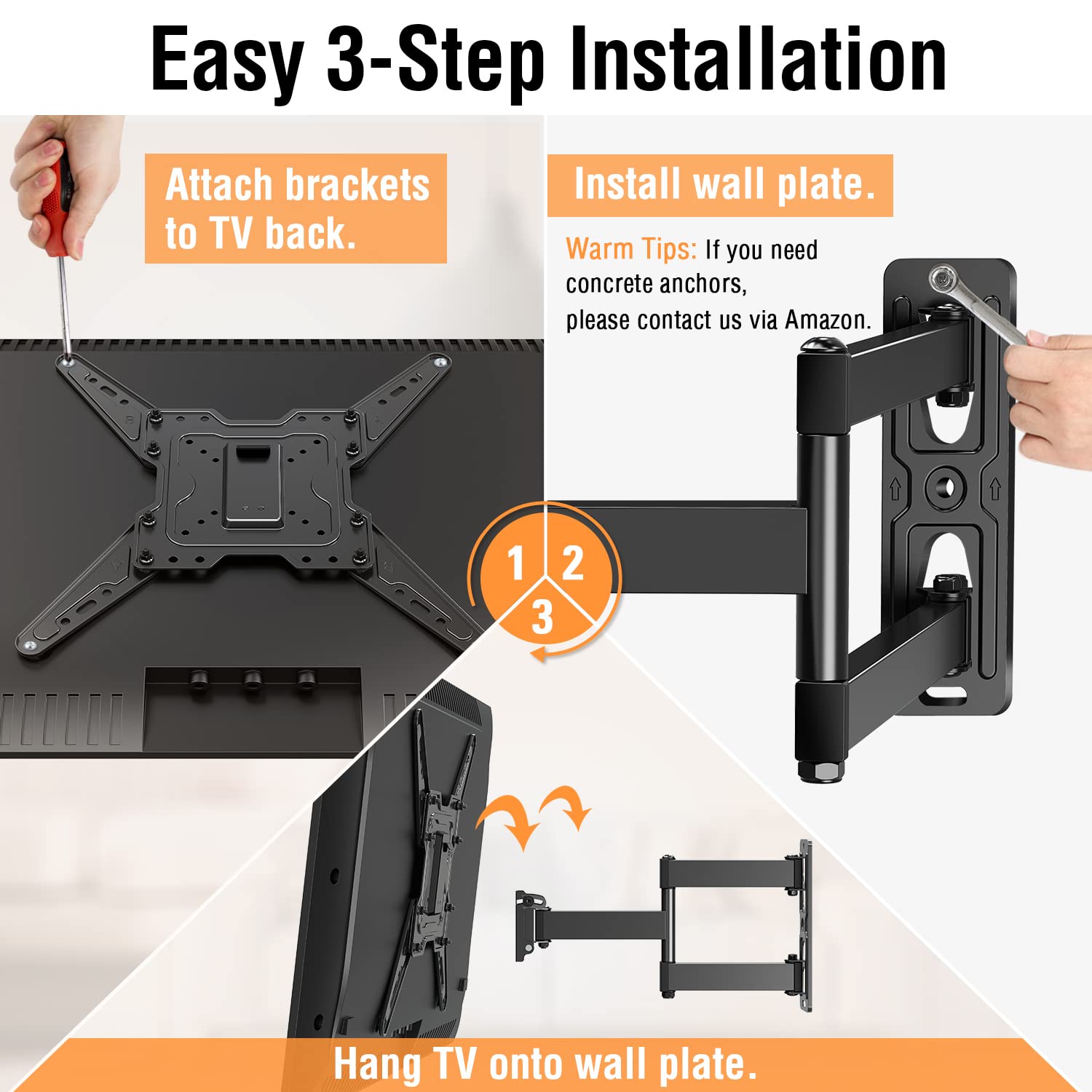 Easy 3-Step Installation

Attach brackets to TV back.

Install wall plate.

Warm Tips: If you need concrete anchors, please contact us via Amazon.

1

2

3

Hang TV onto wall plate.