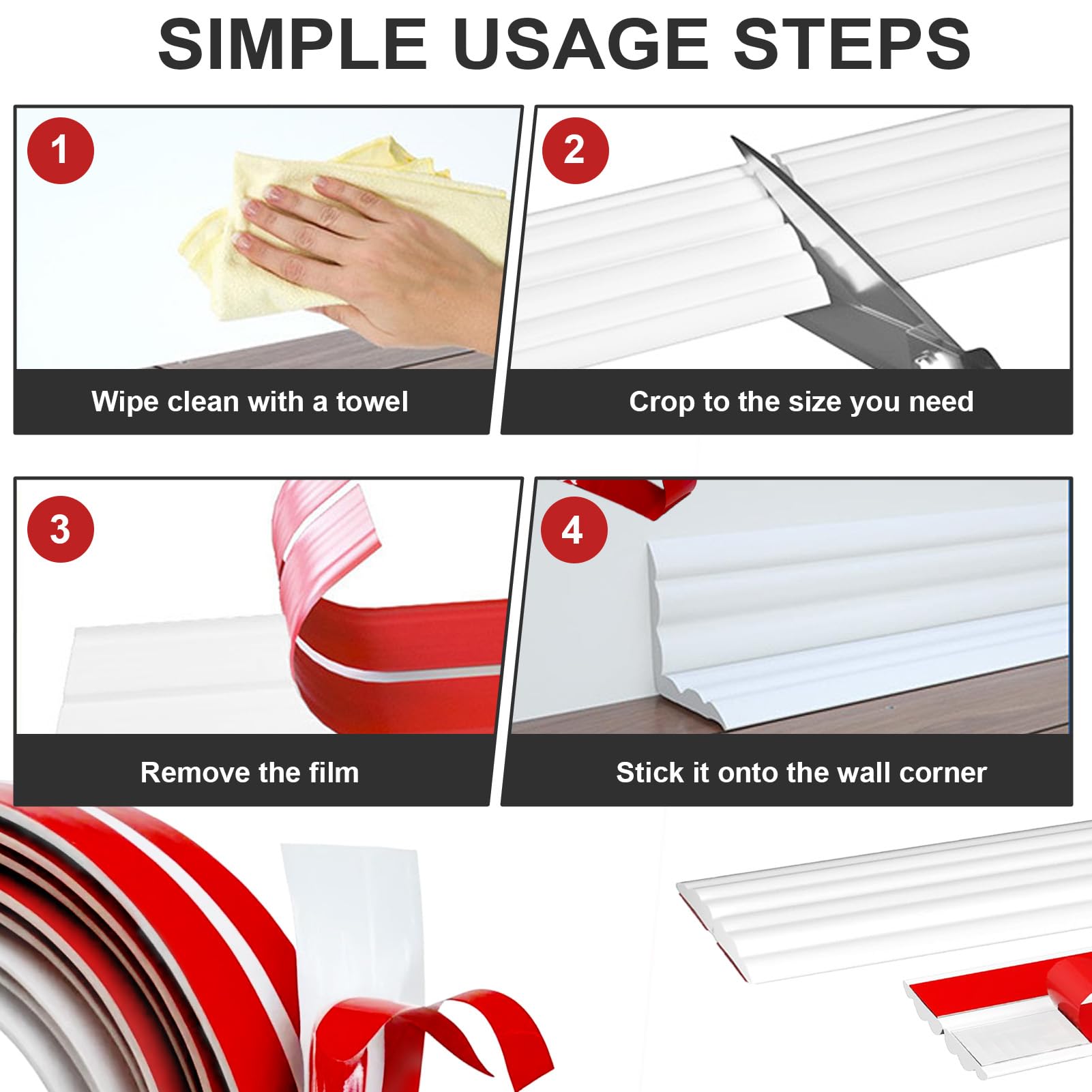 SIMPLE USAGE STEPS

1

Wipe clean with a towel

2

Crop to the size you need

3

Remove the film

4

Stick it onto the wall corner