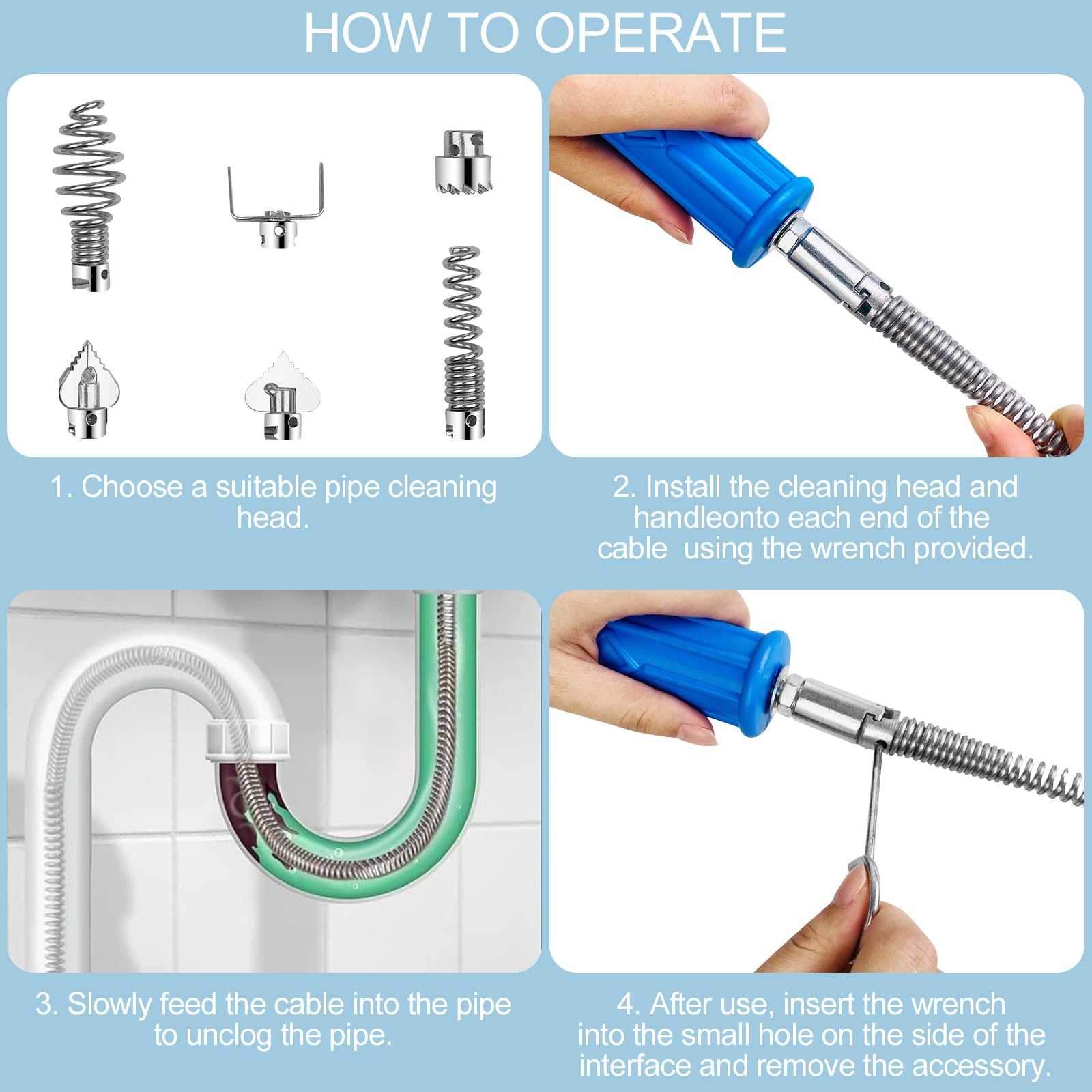 HOW TO OPERATE

1. Choose a suitable pipe cleaning head.

2. Install the cleaning head and handleonto each end of the cable using the wrench provided.

3. Slowly feed the cable into the pipe to unclog the pipe.

4. After use, insert the wrench into the small hole on the side of the interface and remove the accessory.