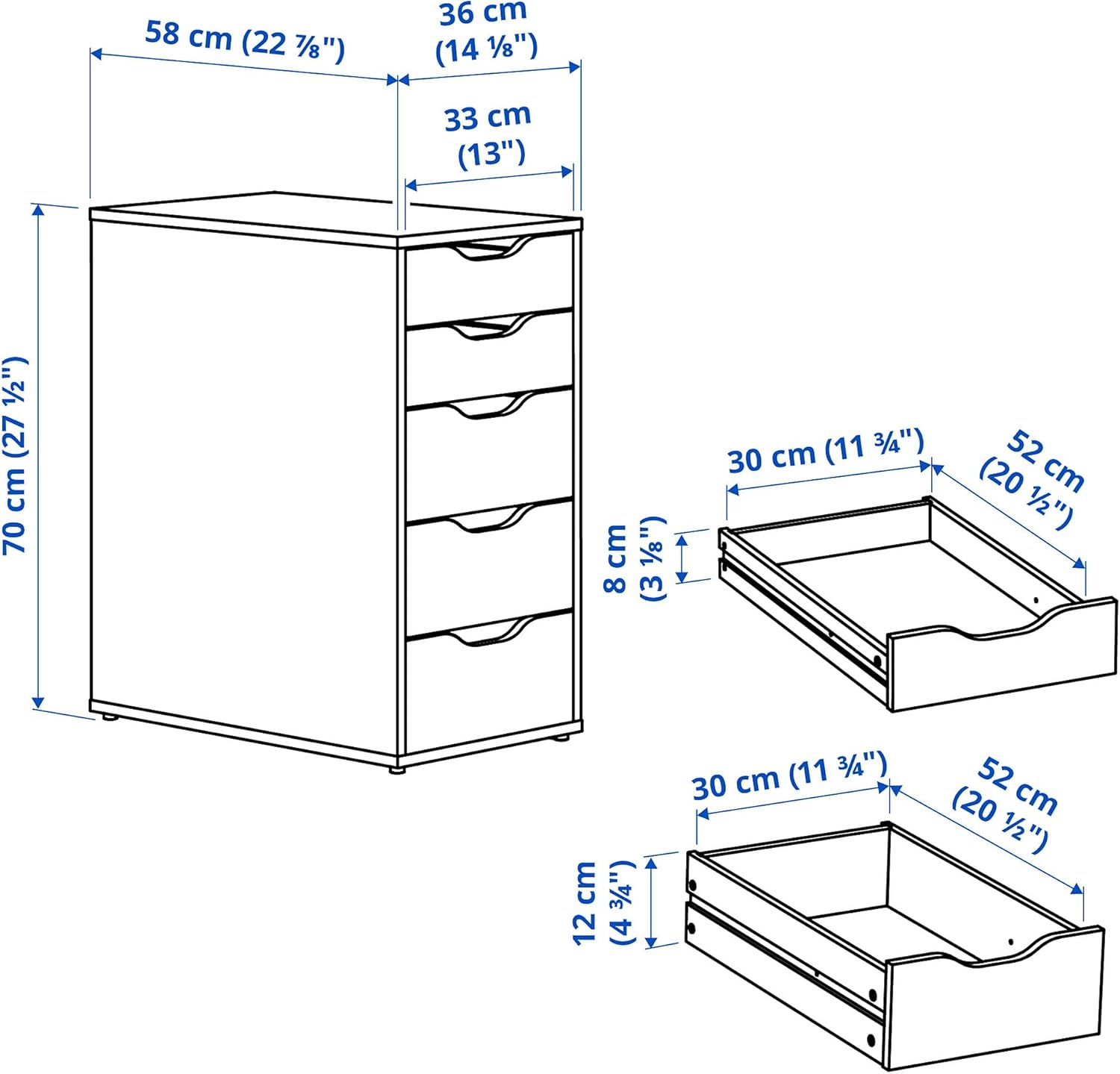 58 cm (22 ⅞")

36 cm (14 ⅛")

33 cm (13")

70 cm (27 ½")

30 cm (11 ¾")

52 cm (20 ½")

8 cm (3 ⅛")

30 cm (11 ¾")

52 cm (20 ½")

12 cm (4 ¾")